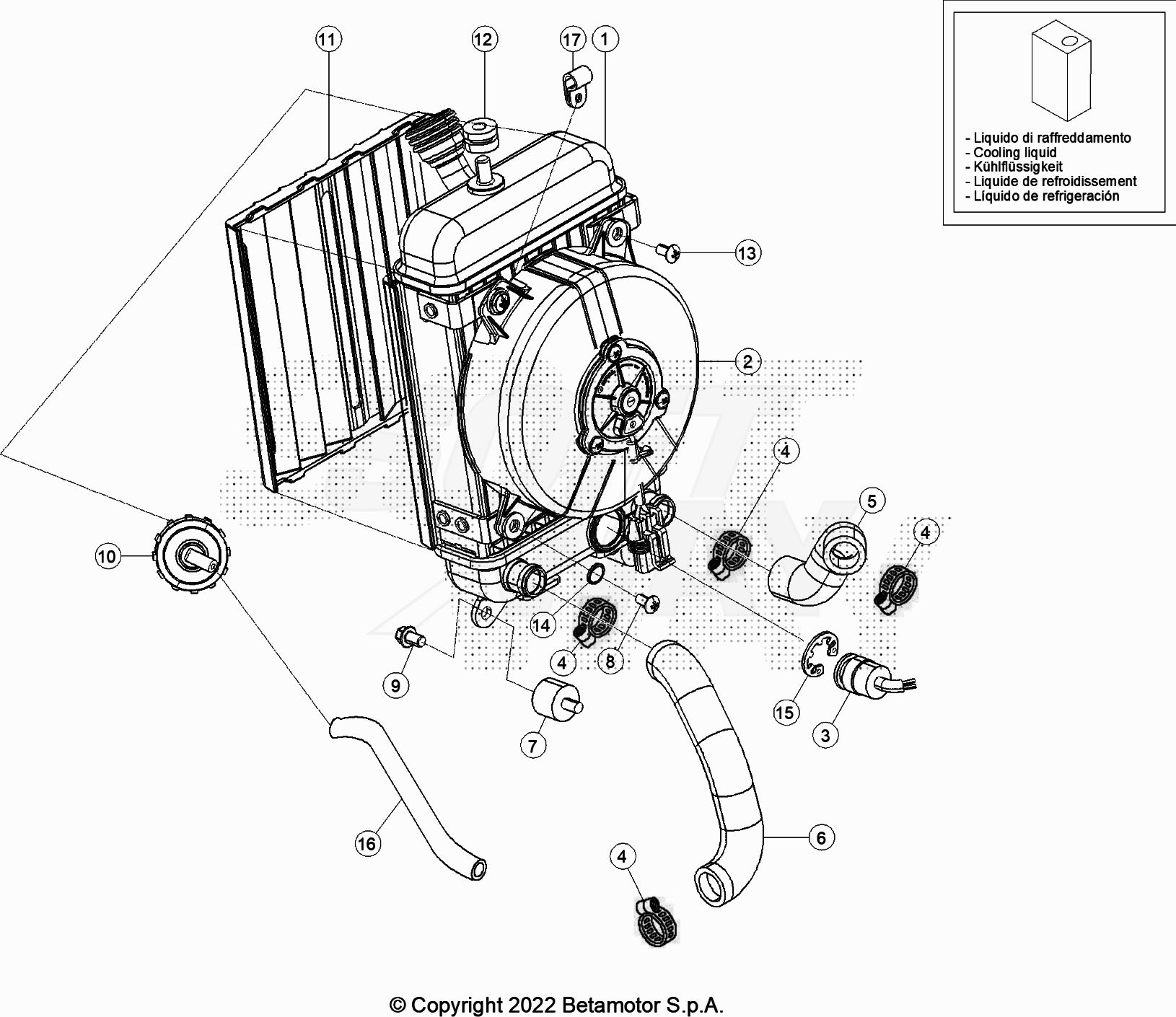 11
12
17
1

- Liquido di raffreddamento
- Cooling liquid
- Kühlflüssigkeit
- Liquide de refroidissement
- Líquido de refrigeración

13
2
4
5
4
10
14
4
8
9
15
3
7
16
6
4

© Copyright 2022 Betamotor S.p.A.