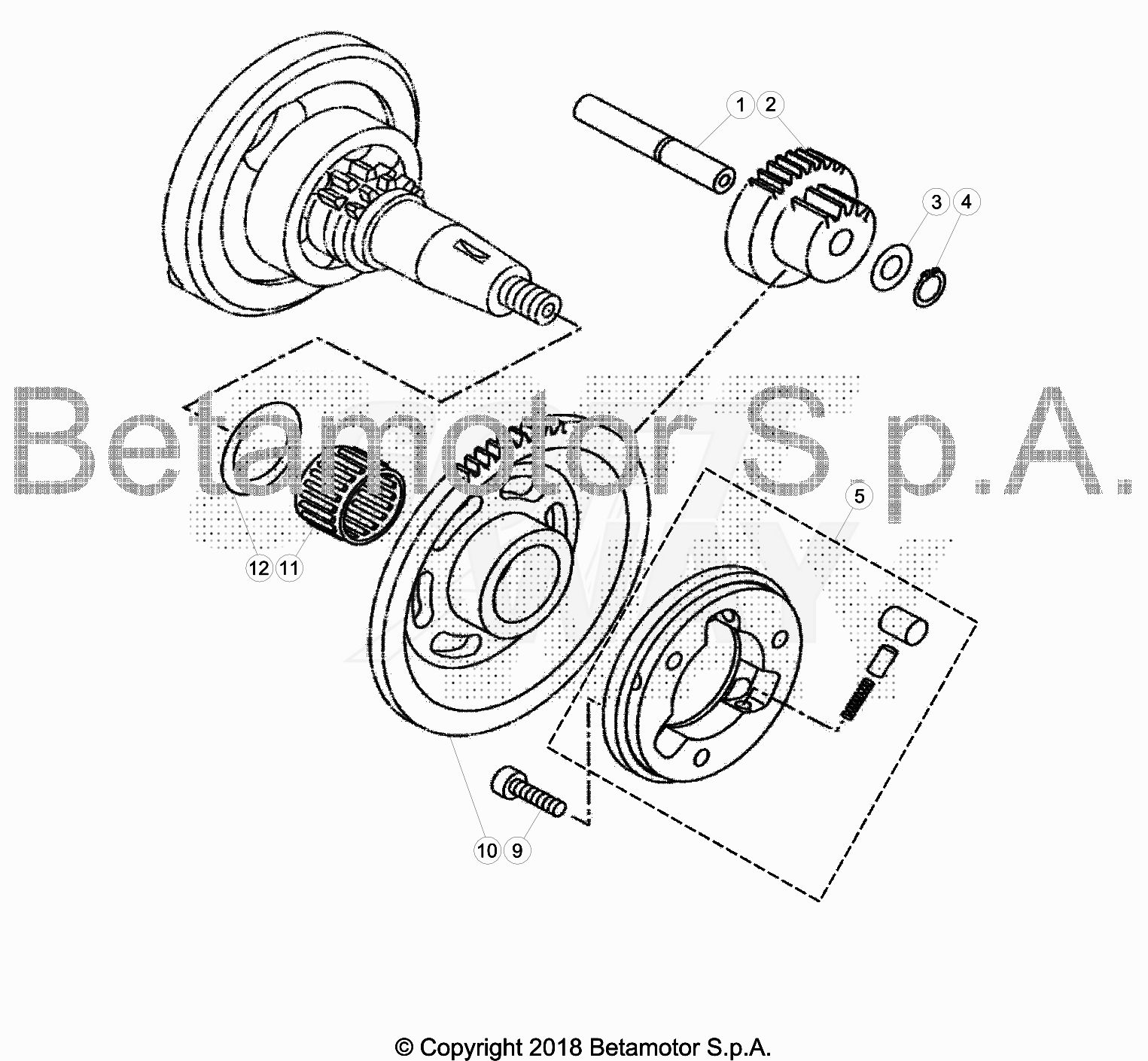 1
2
3
4
Betamotor S.p.A.
5
12
11
10
9
© Copyright 2018 Betamotor S.p.A.