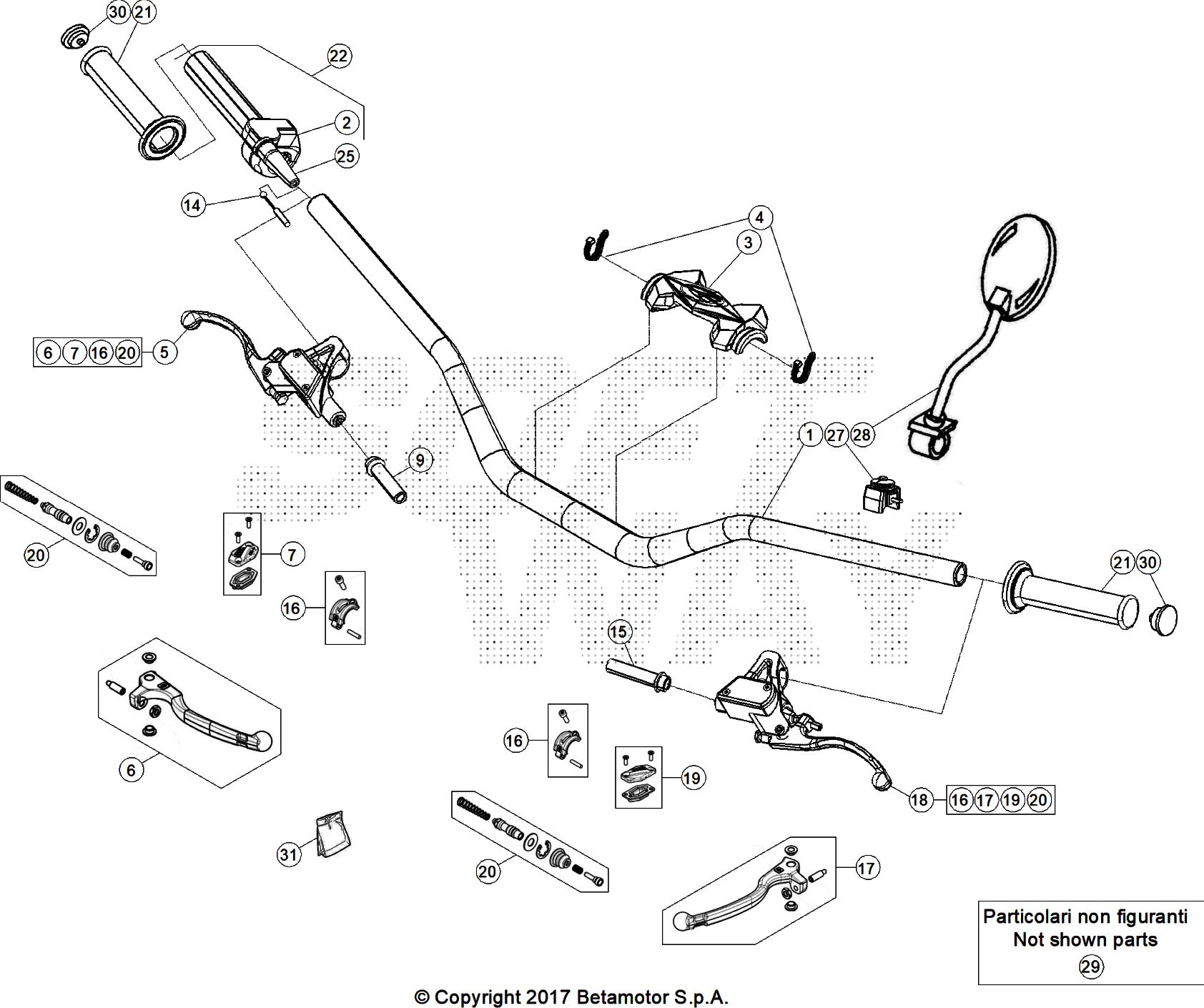 30 21

22

2

25

14

4

3

6 7 16 20 5

9

1 27 28

20

7

16

21 30

15

6

16

19

18 16 17 19 20

31

20

17

Particolari non figuranti
Not shown parts
29

© Copyright 2017 Betamotor S.p.A.