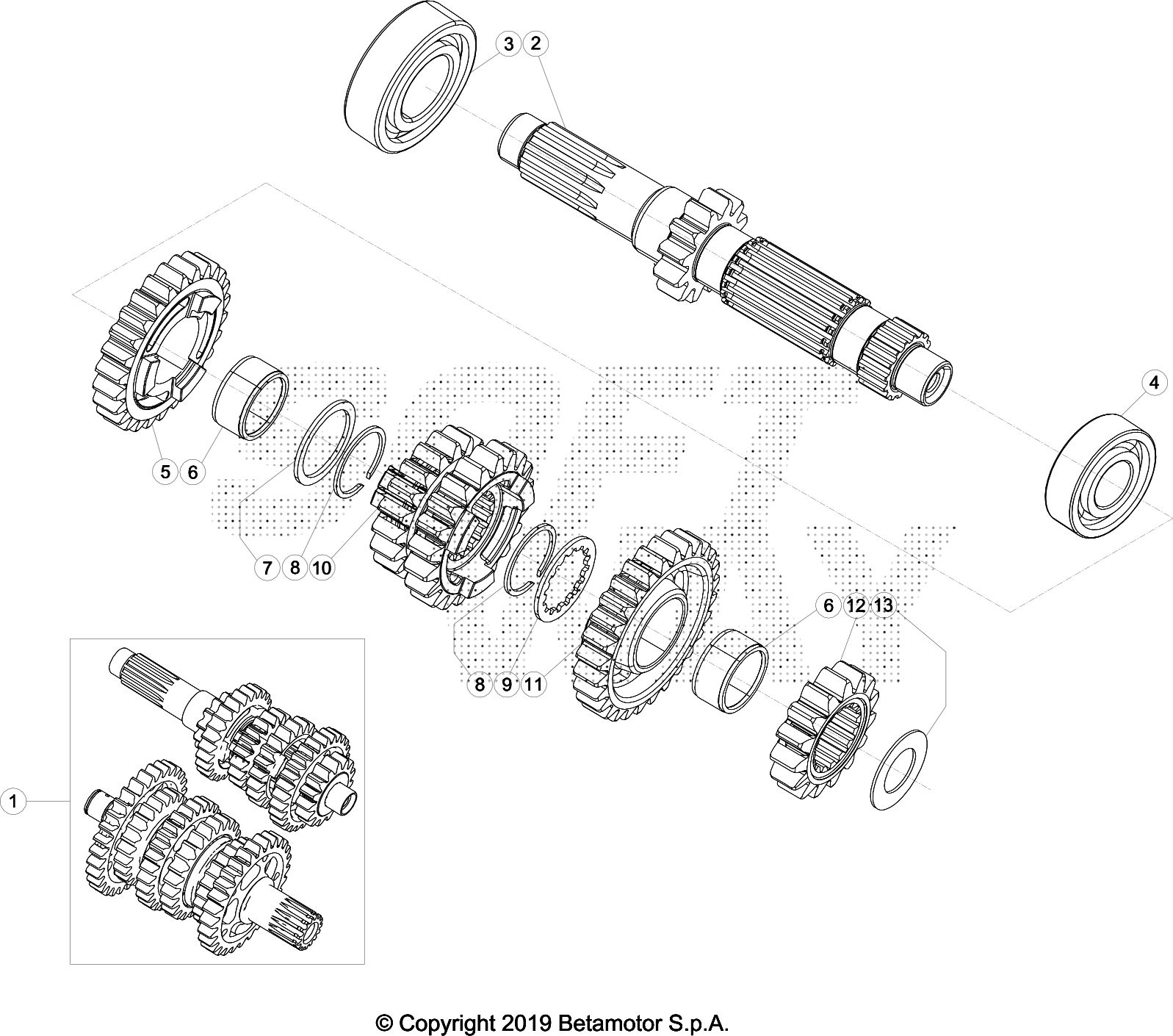 3 2
4
5 6
7 8 10
6 12 13
8 9 11
1

© Copyright 2019 Betamotor S.p.A.