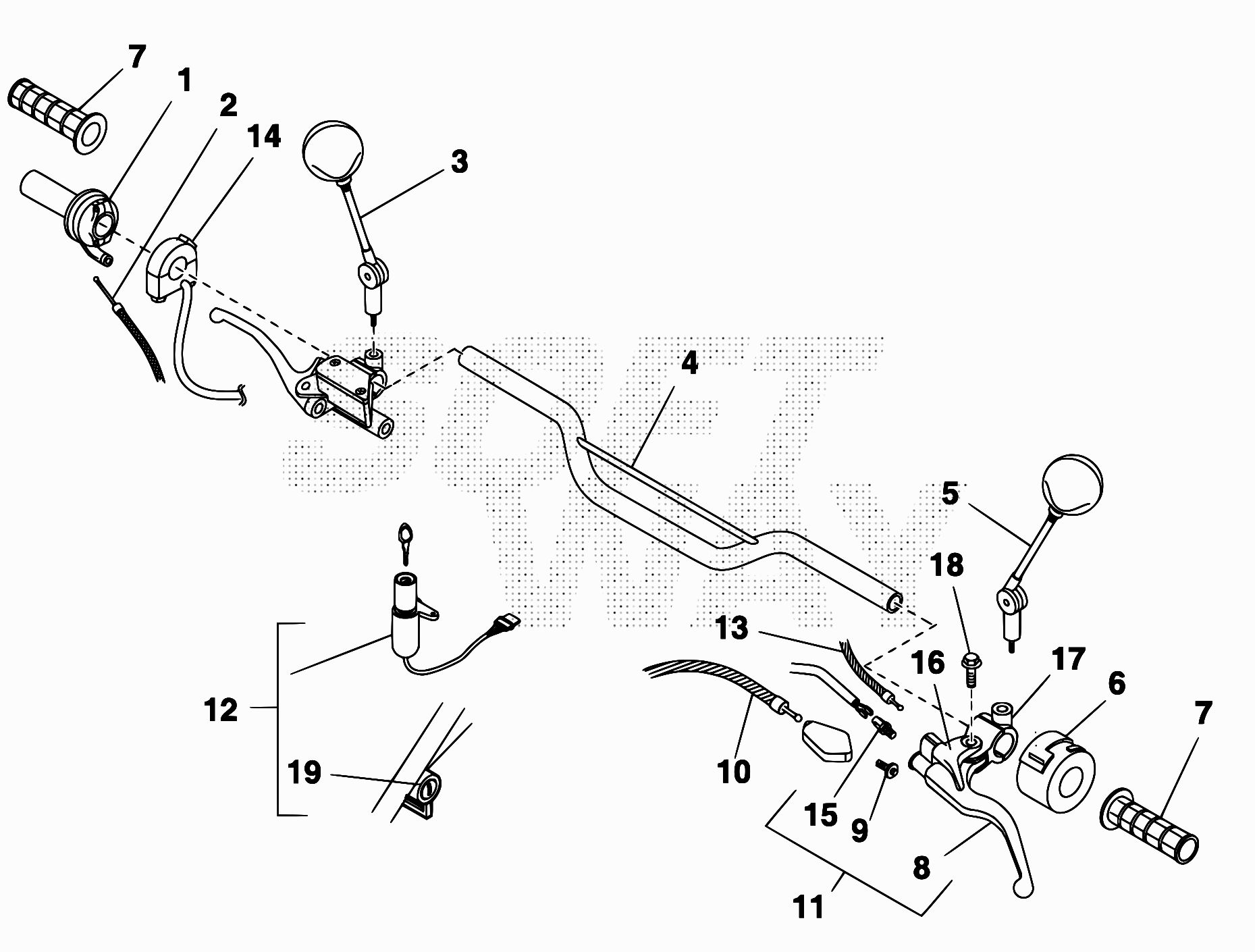 7
1
2
14
3
4
5
18
13
16
17
6
7
12
19
10
15
9
8
11