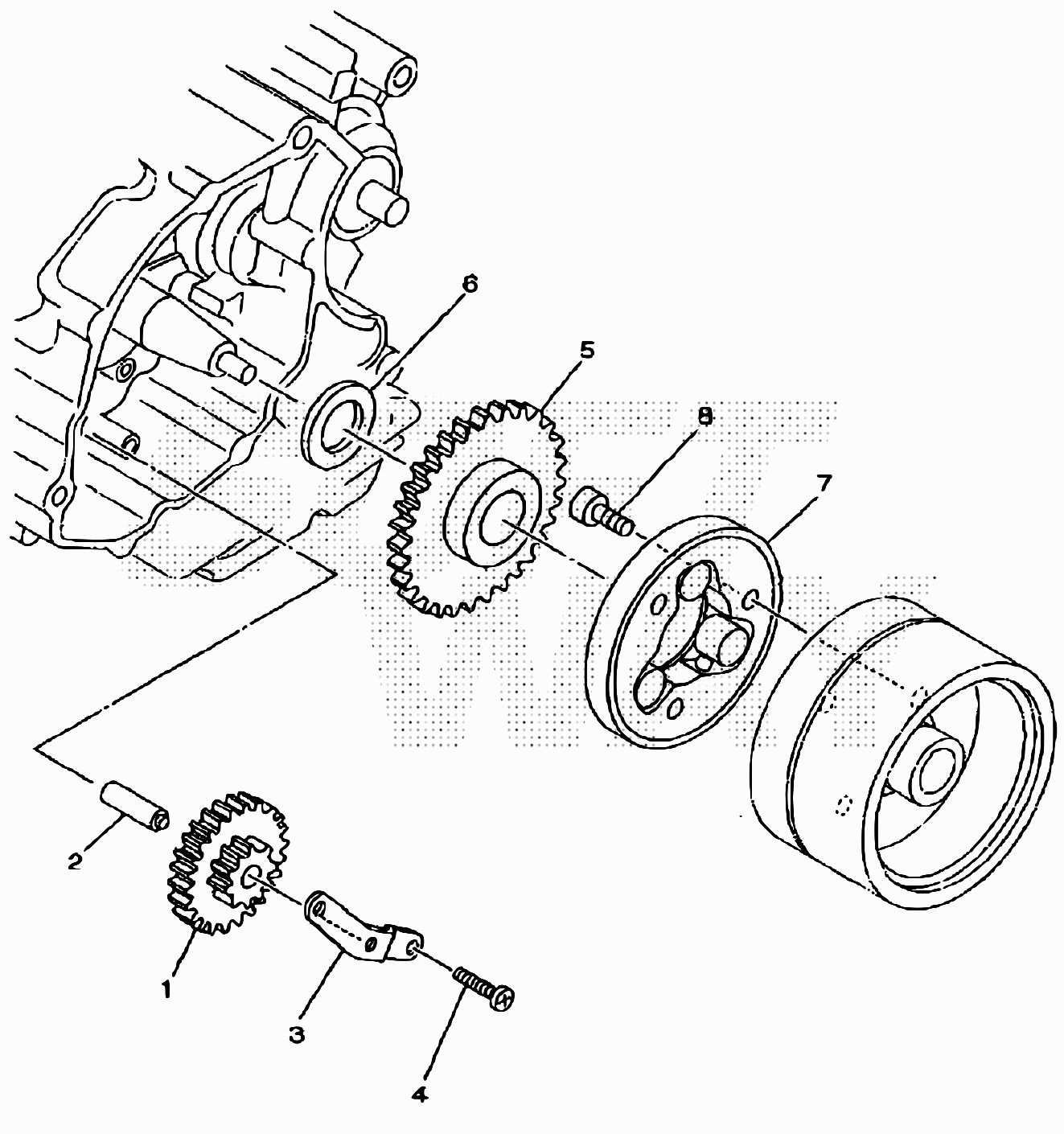 6
5
8
7
2
1
3
4