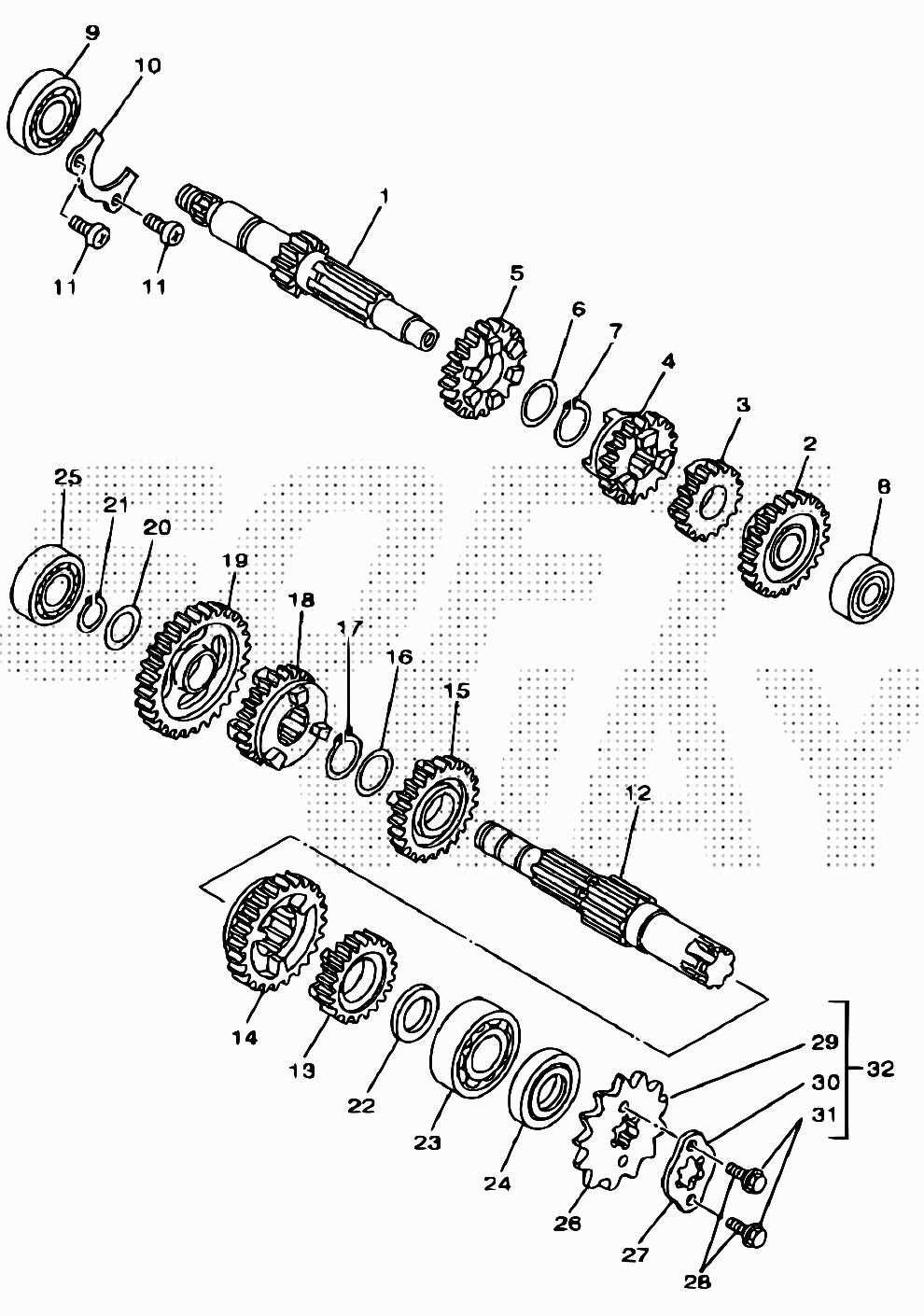 9
10
11
11
1
5
6
7
4
3
2
8
25
21
20
19
18
17
16
15
12
14
13
22
23
24
26
27
28
29
30
31
32