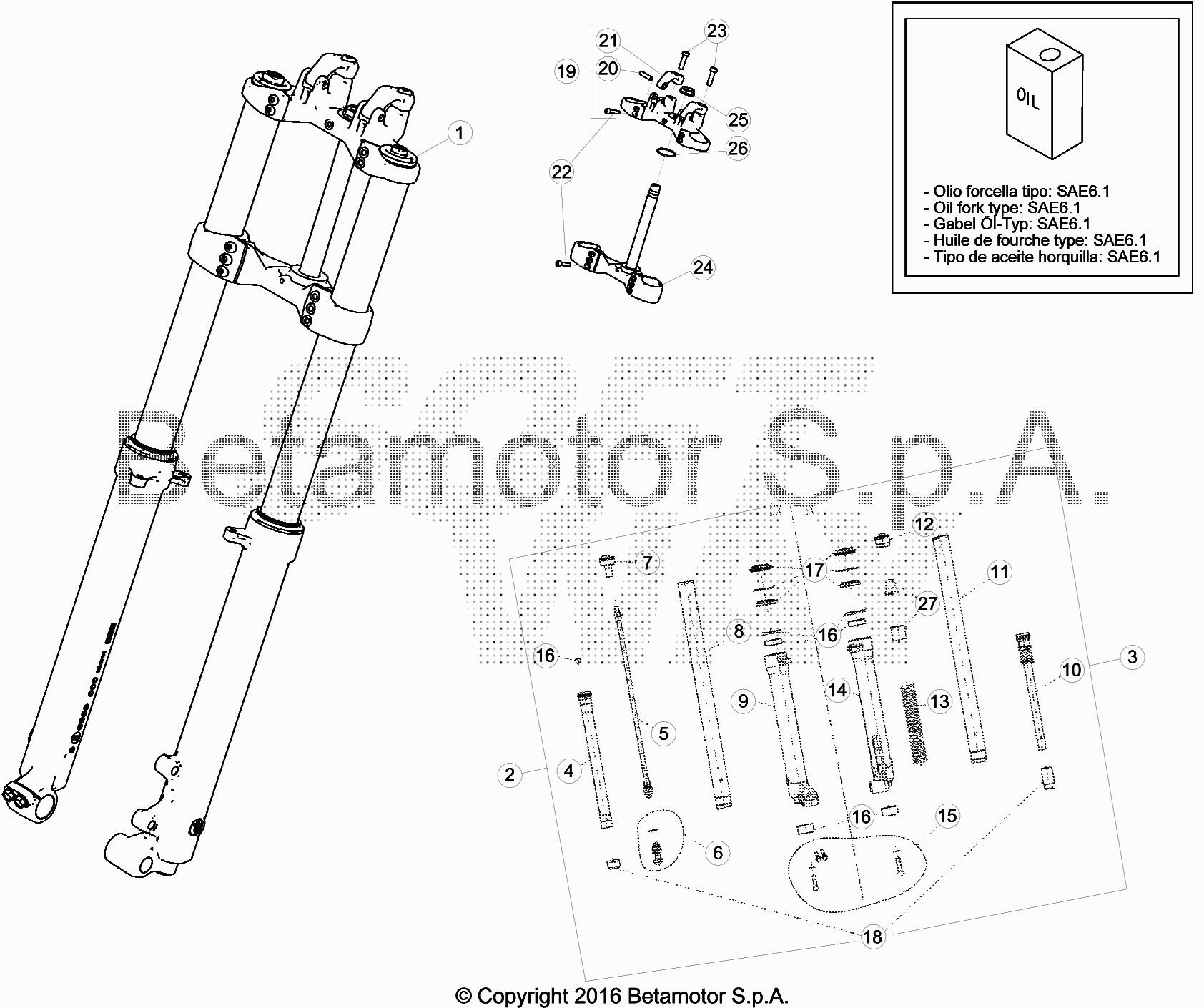 1

19 21 20 23 25 26 22 24

OIL

- Olio forcella tipo: SAE6.1
- Oil fork type: SAE6.1
- Gabel Öl-Typ: SAE6.1
- Huile de fourche type: SAE6.1
- Tipo de aceite horquilla: SAE6.1

Betamotor S.p.A.

12 7 17 11 27 8 16 16 3 10 9 14 13 5 2 4 16 15 6 18

© Copyright 2016 Betamotor S.p.A.