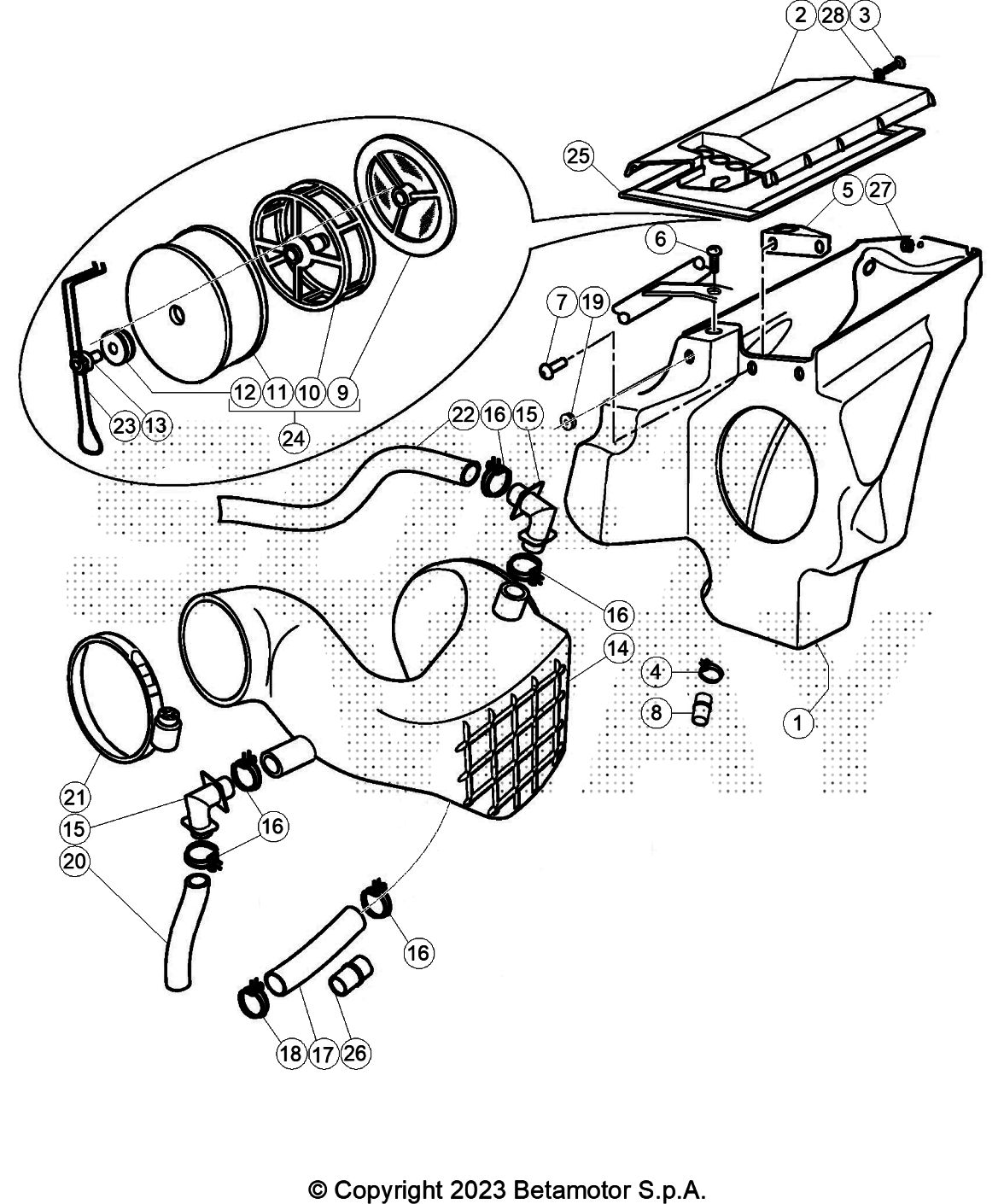 2 28 3

25

5 27

6

7 19

12 11 10 9

23 13

24

22 16 15

16

14

4

8

1

21

15

16

20

16

18 17 26

© Copyright 2023 Betamotor S.p.A.