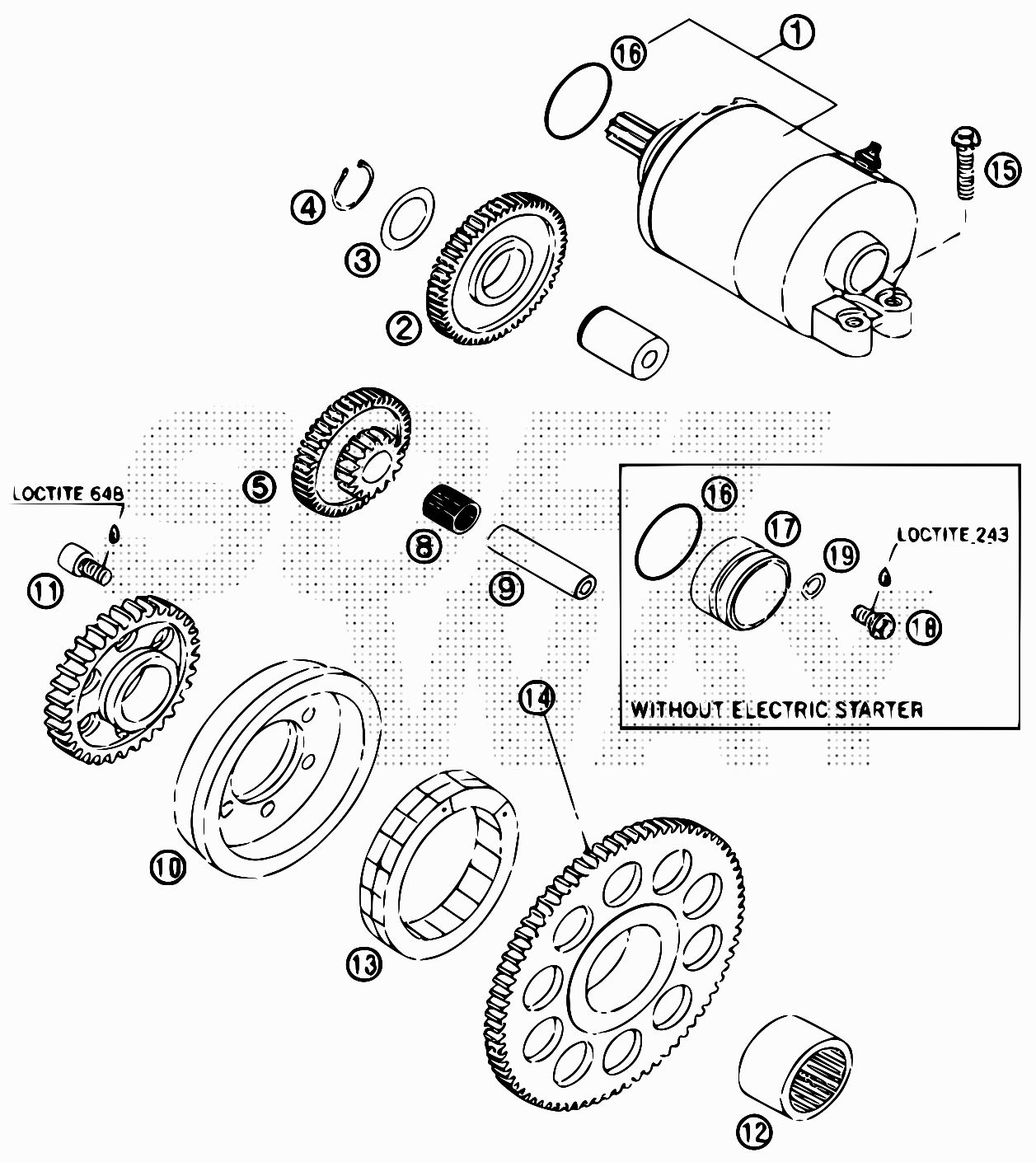 16
1
15
4
3
2
5
LOCTITE 648
11
8
9
16
17
19
LOCTITE 243
18
WITHOUT ELECTRIC STARTER
14
10
13
12