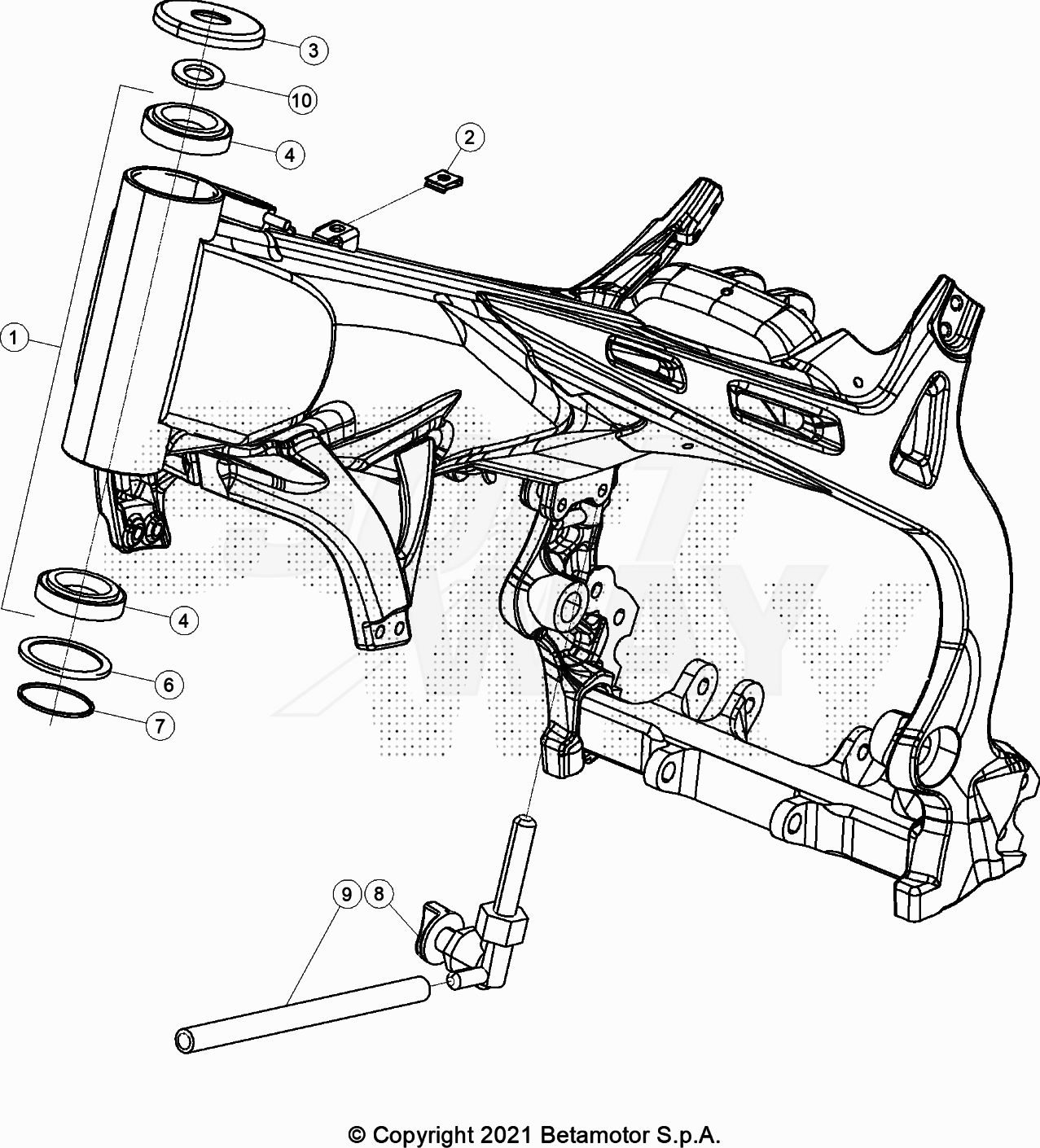 3
10
4
2
1
4
6
7
9
8
© Copyright 2021 Betamotor S.p.A.