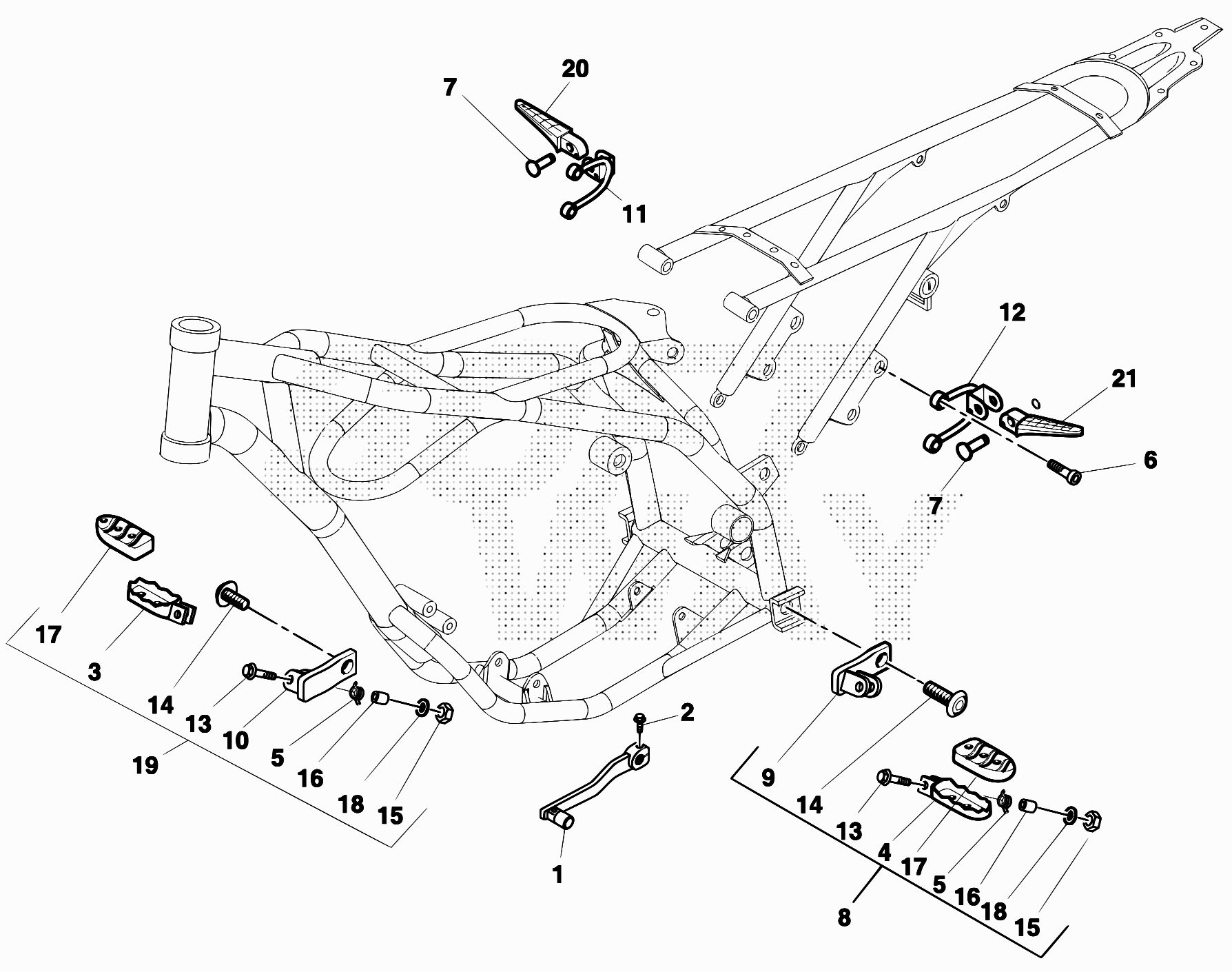 20
7
11
12
21
6
7
17
3
14
13
10
5
16
18
15
19
2
1
9
14
13
4
17
5
16
18
15
8