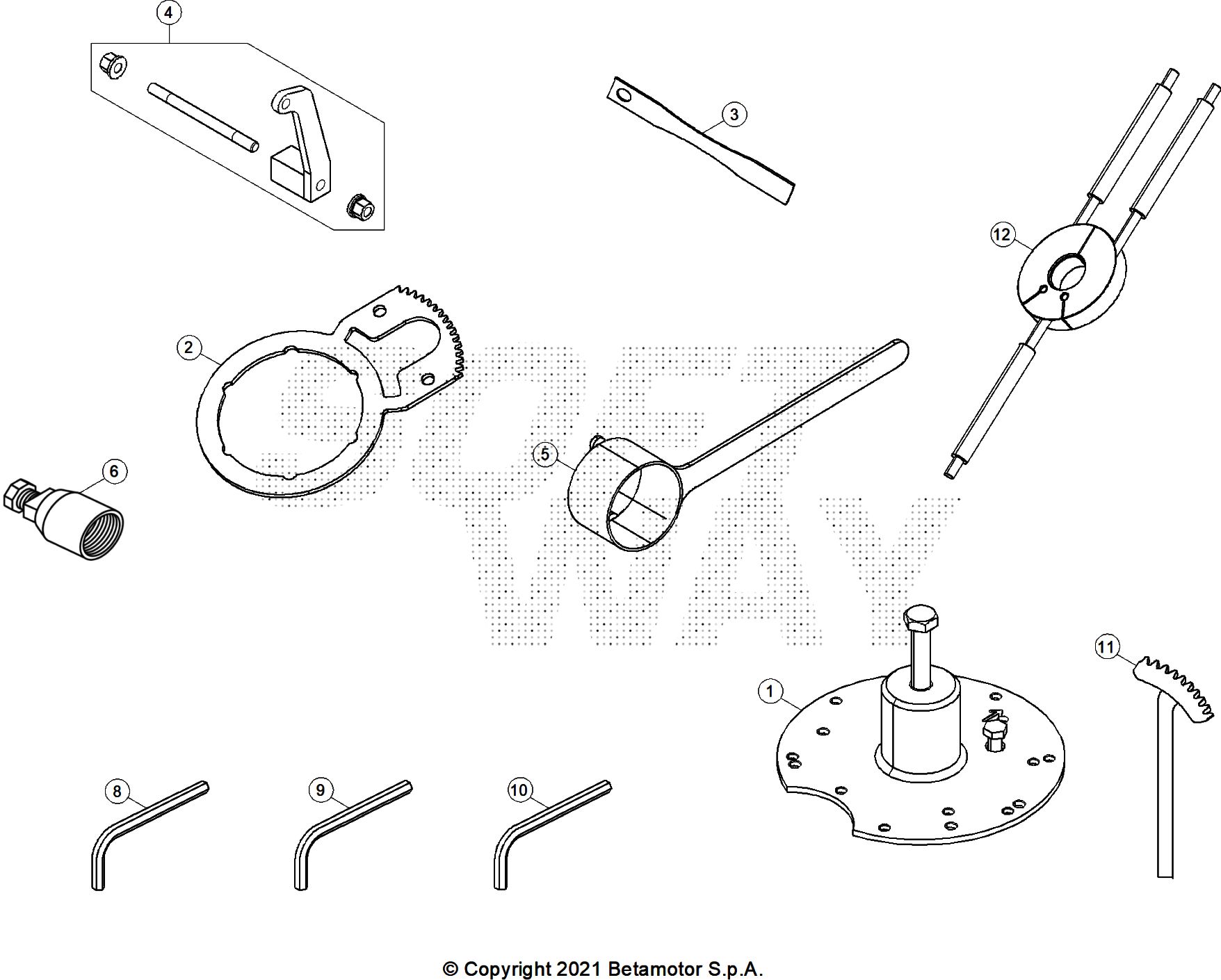 4
3
12
2
5
6
11
1
8
9
10
© Copyright 2021 Betamotor S.p.A.