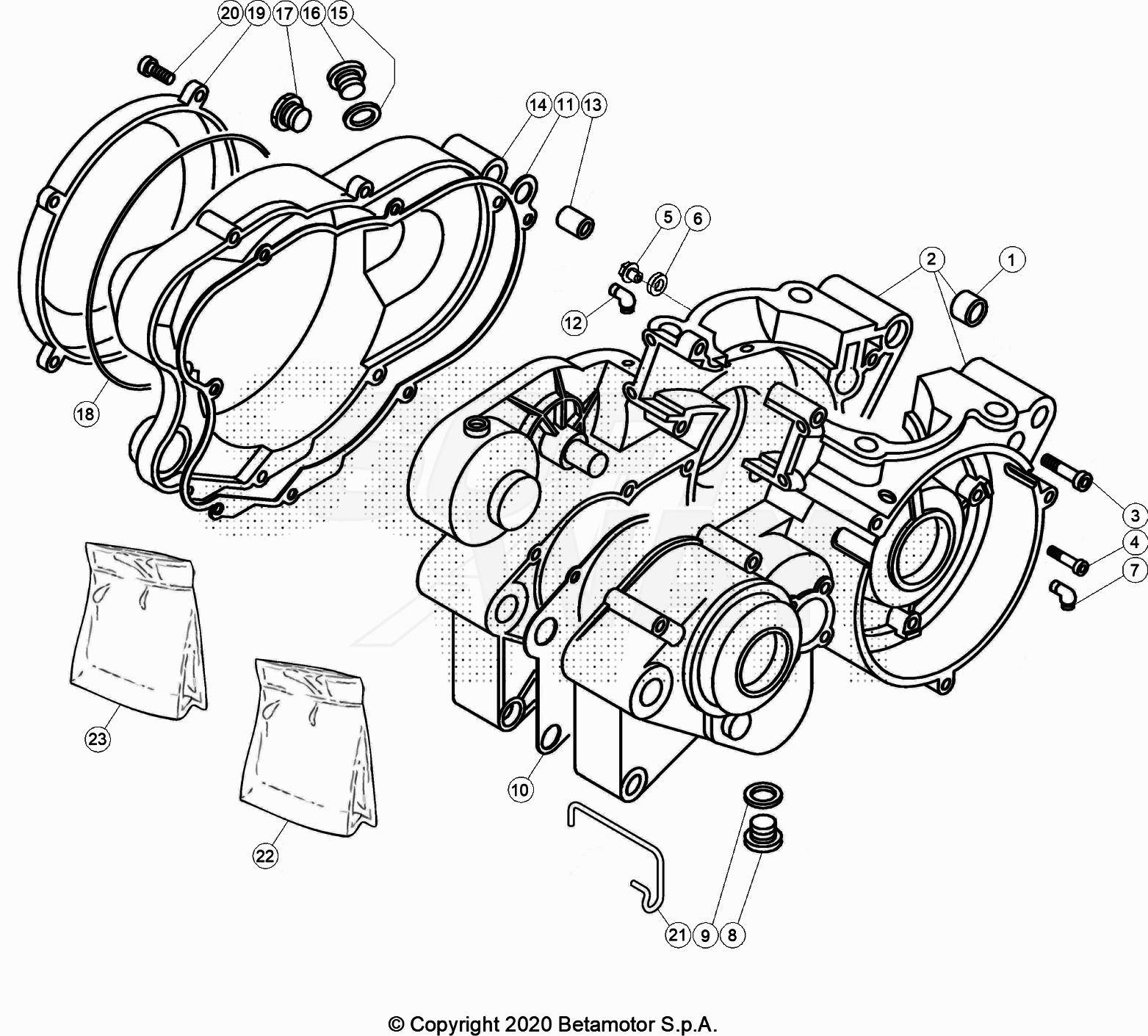 20 19 17 16 15

14 11 13

5 6

2 1

12

18

3

4

7

23

22

10

21 9 8

© Copyright 2020 Betamotor S.p.A.