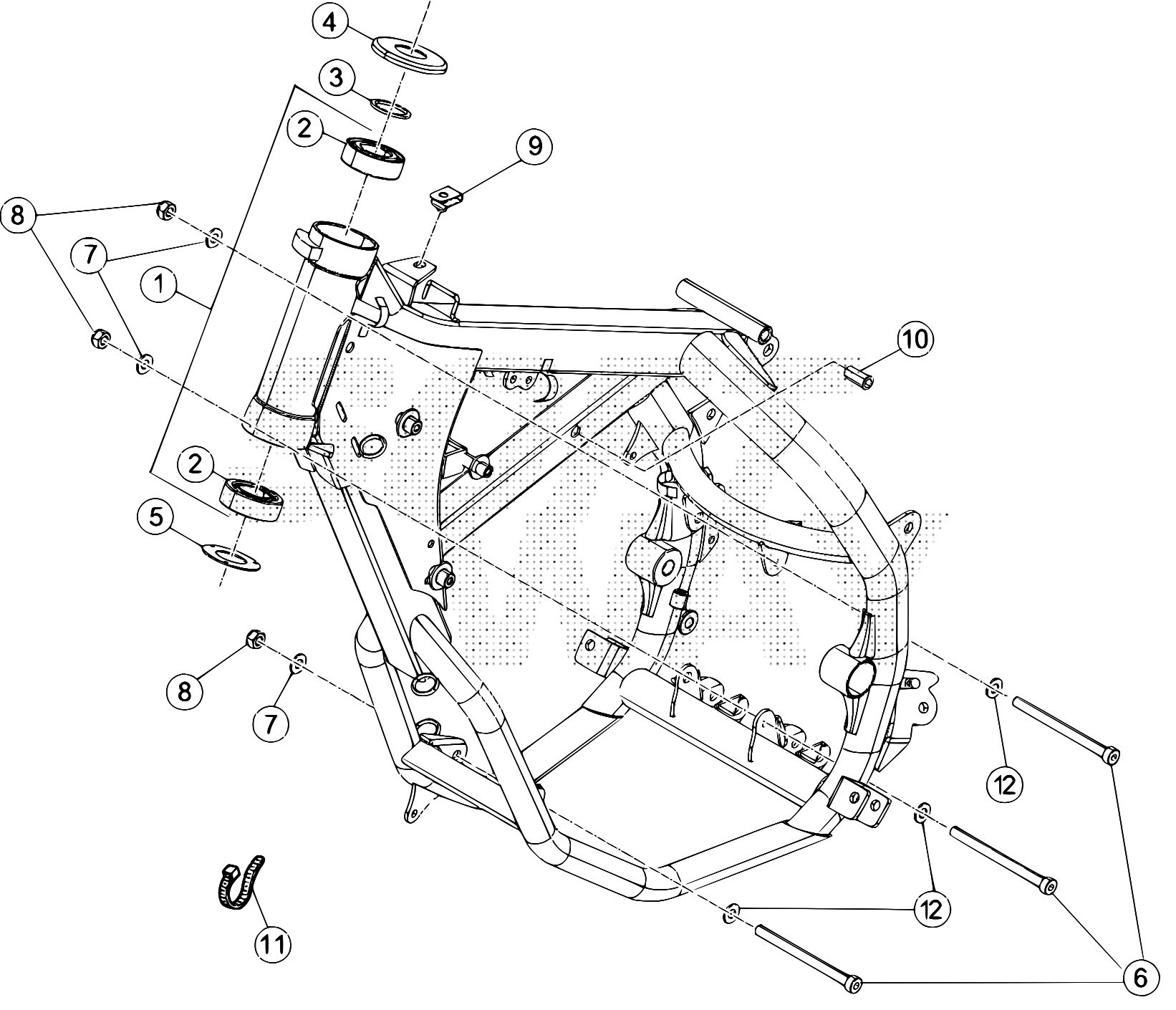 4
3
2
9
8
7
1
10
2
5
8
7
12
12
11
6