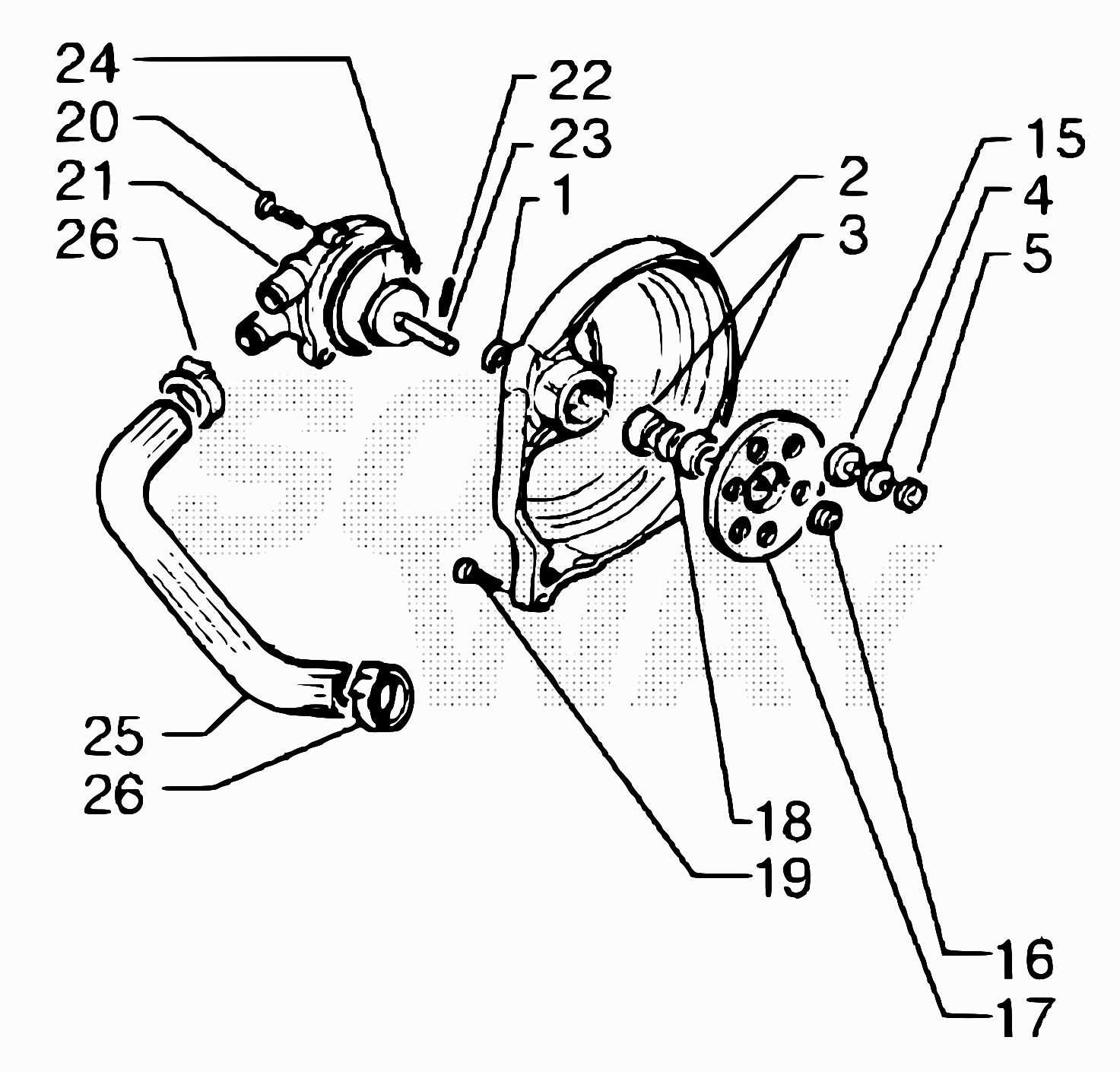 24
20
21
26
22
23
1
2
3
15
4
5
25
26
18
19
16
17