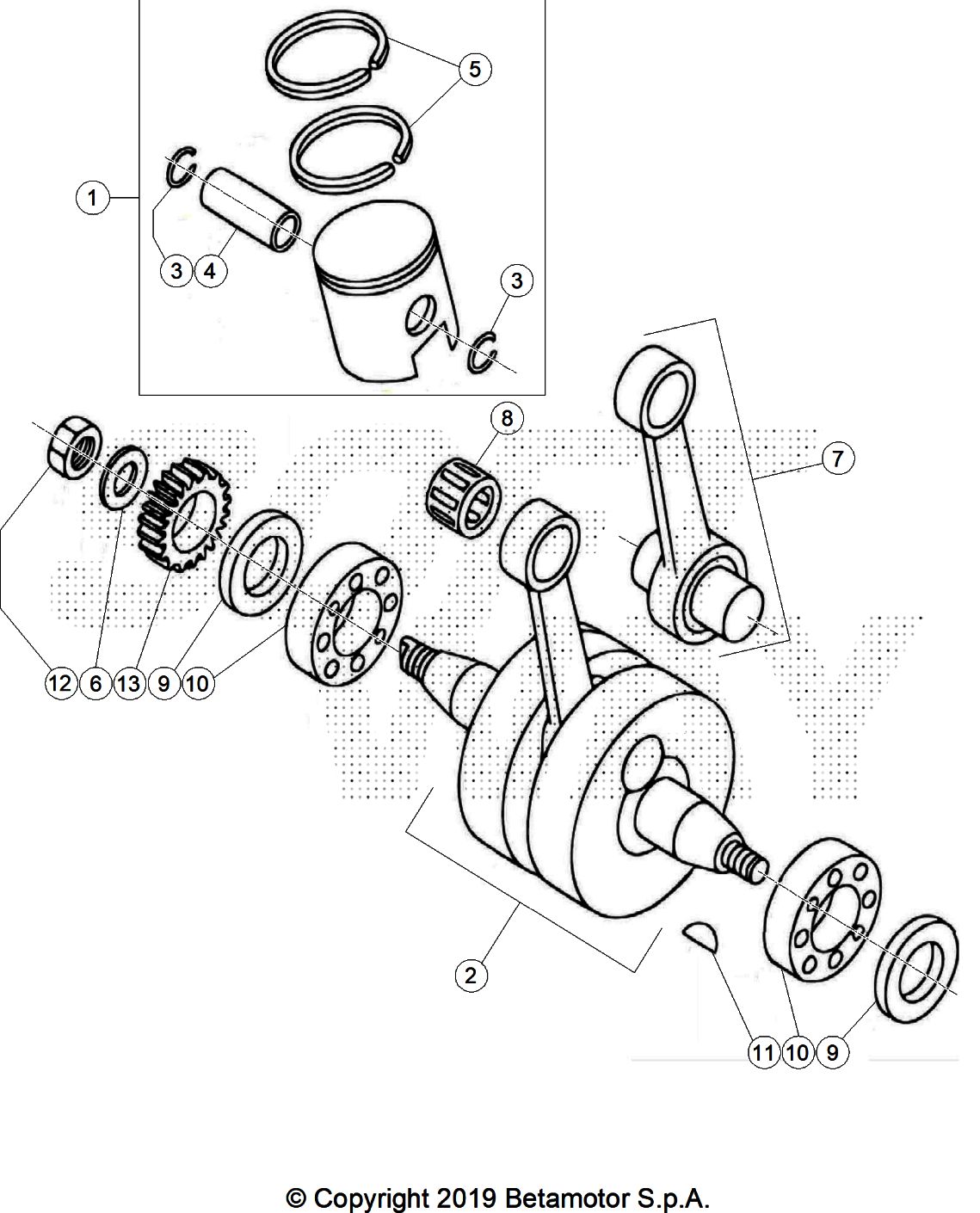 5

1

3 4

3

8

7

12 6 13 9 10

2

11 10 9

© Copyright 2019 Betamotor S.p.A.