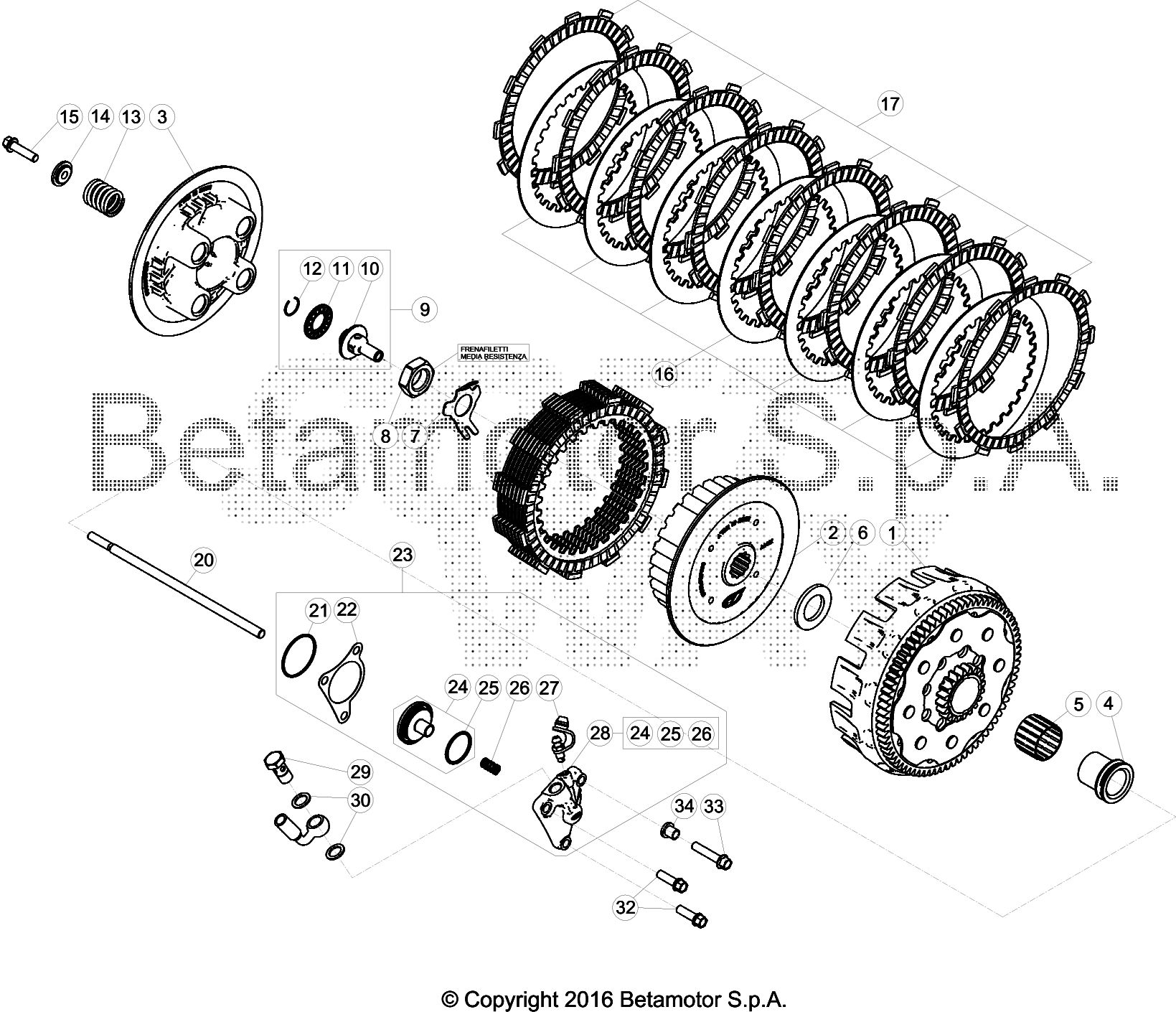 15 14 13 3

17

12 11 10

9

FRENAFILETTI
MEDIA RESISTENZA

16

8 7

Betamotor S.p.A.

2 6 1

20

23

21 22

24 25 26 27

28 24 25 26

5 4

29

30

34 33

32

© Copyright 2016 Betamotor S.p.A.