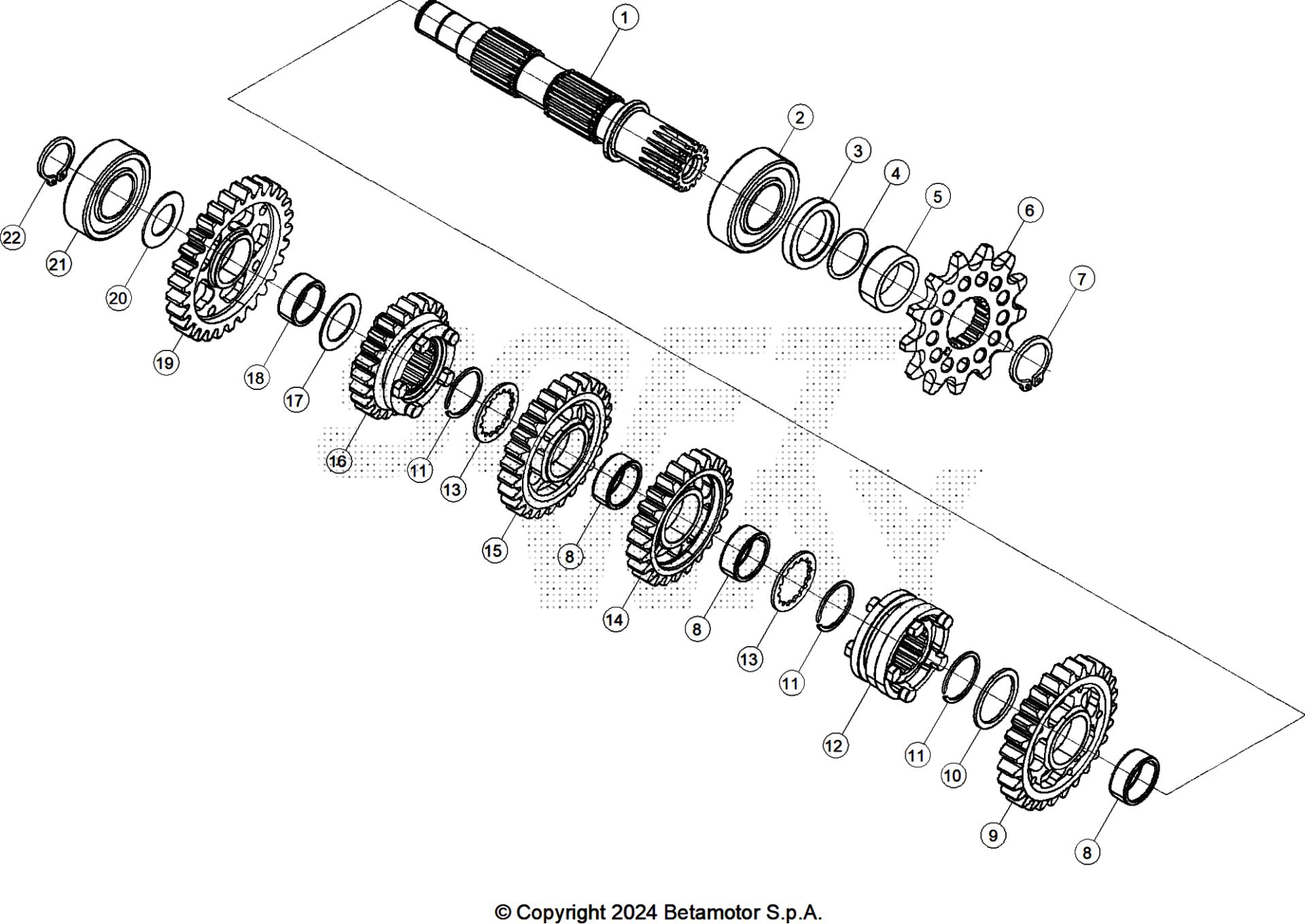 1
2
3
4
5
6
7
22
21
20
19
18
17
16
11
13
15
8
14
8
13
11
12
11
10
9
8

© Copyright 2024 Betamotor S.p.A.