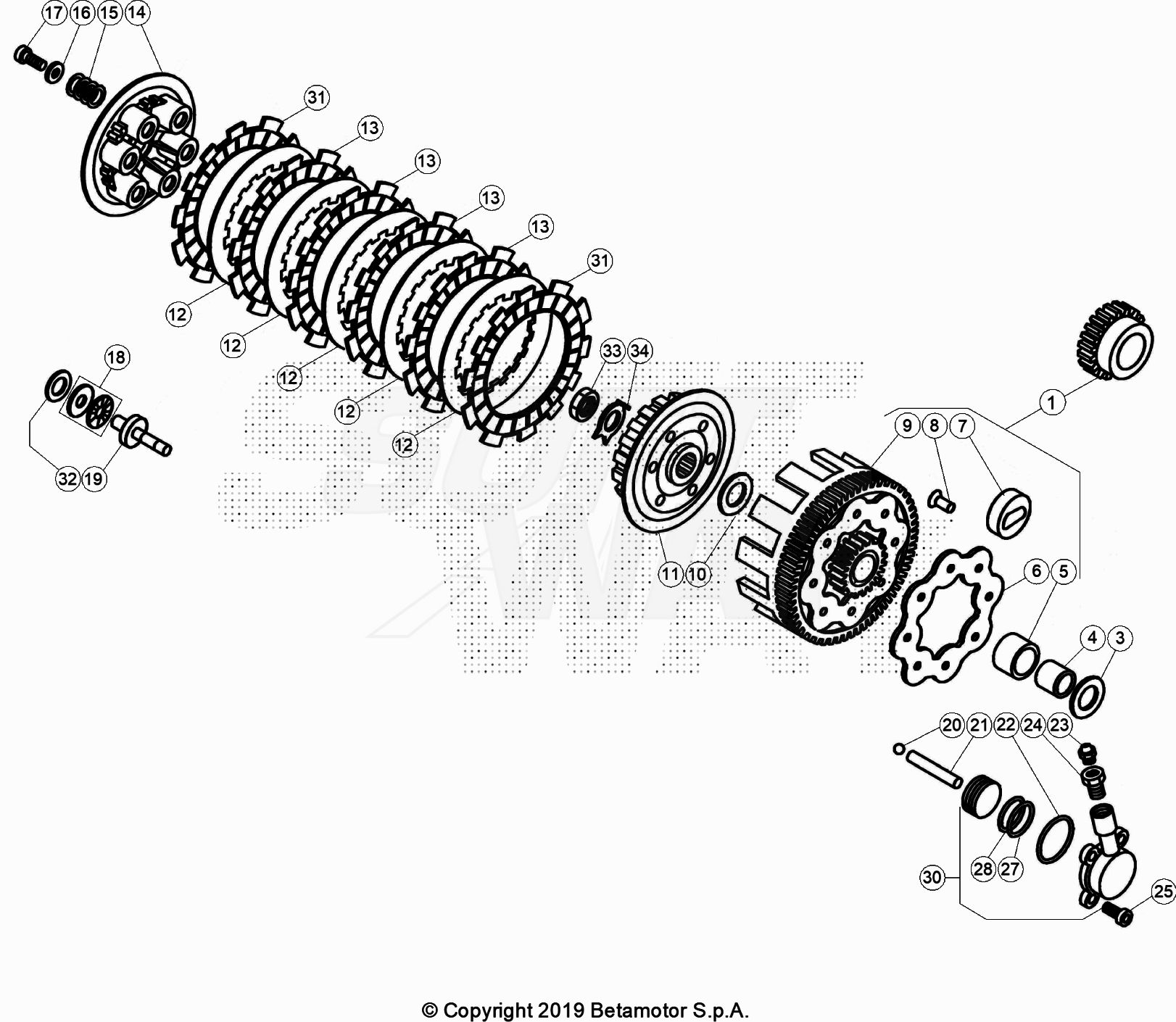 17 16 15 14

31

13

13

13

13

31

12

12

12

12

12

18

32 19

33 34

1

9 8 7

11 10

6 5

4 3

20 21 22 24 23

28 27

30

25

© Copyright 2019 Betamotor S.p.A.