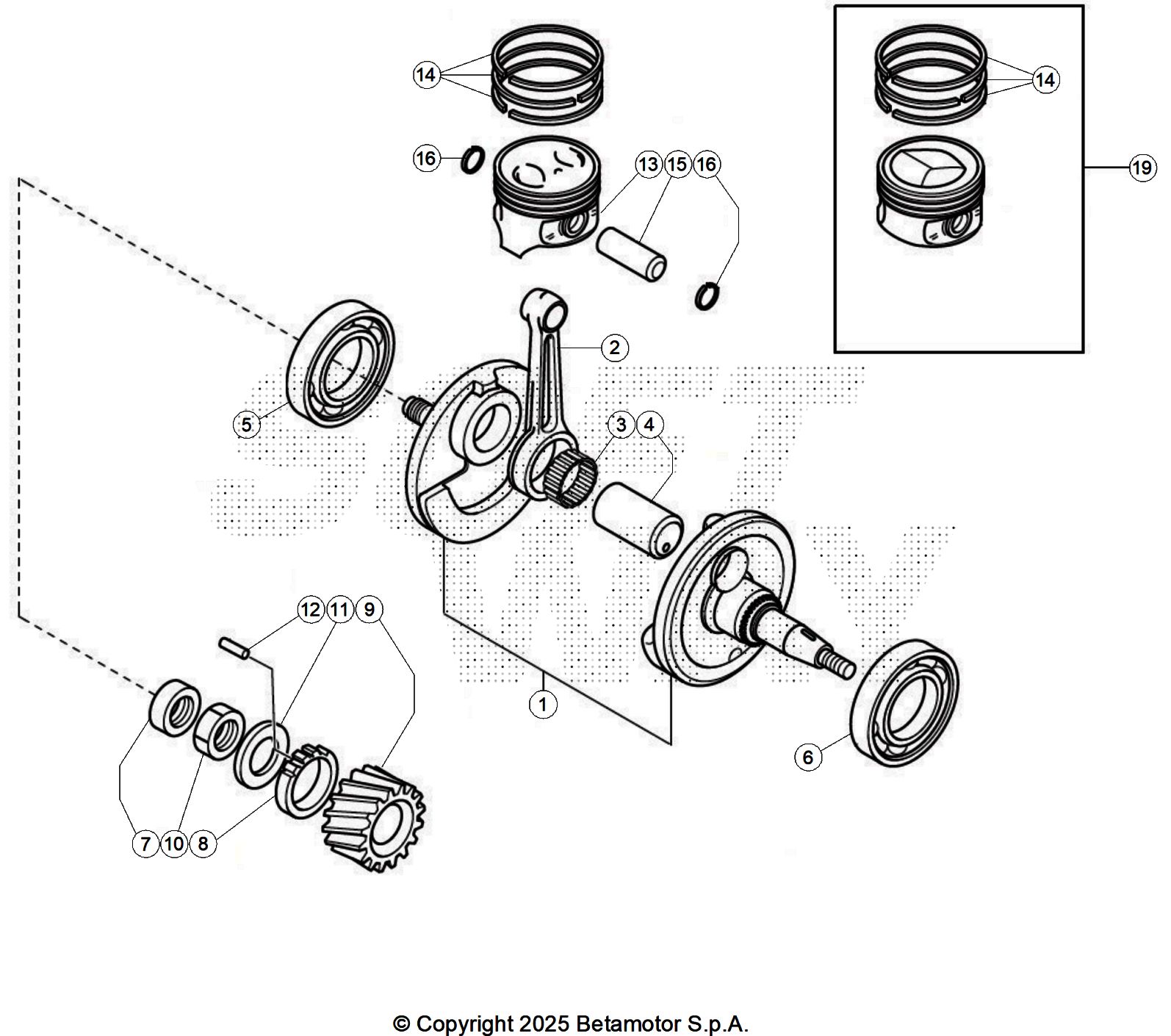 14

14

16

13 15 16

19

2

5

3 4

12 11 9

1

6

7 10 8

© Copyright 2025 Betamotor S.p.A.