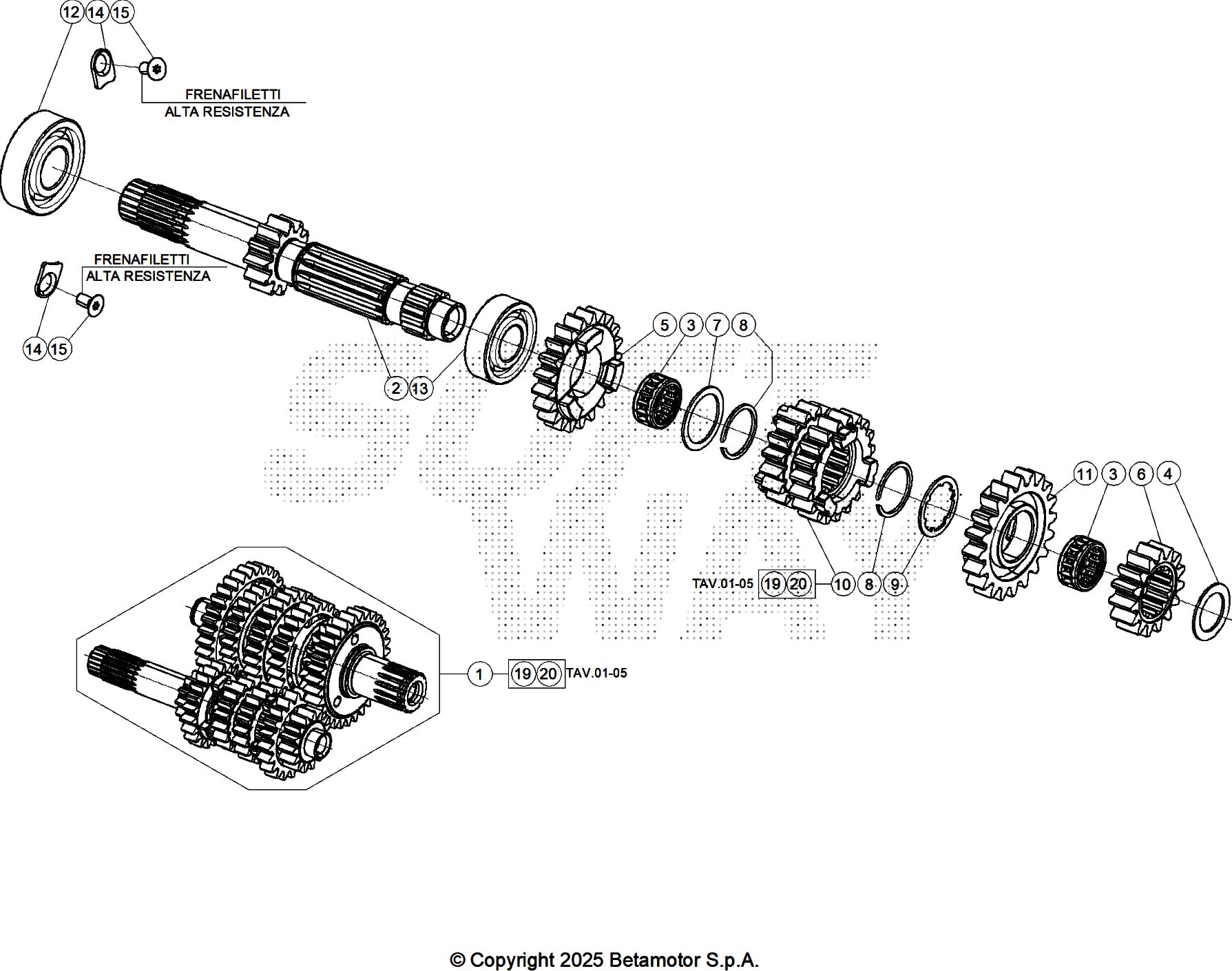 12 14 15

FRENAFILETTI
ALTA RESISTENZA

FRENAFILETTI
ALTA RESISTENZA

14 15

2 13

5 3 7 8

11 3 6 4

TAV.01-05 19 20 10 8 9

1 19 20 TAV.01-05

© Copyright 2025 Betamotor S.p.A.