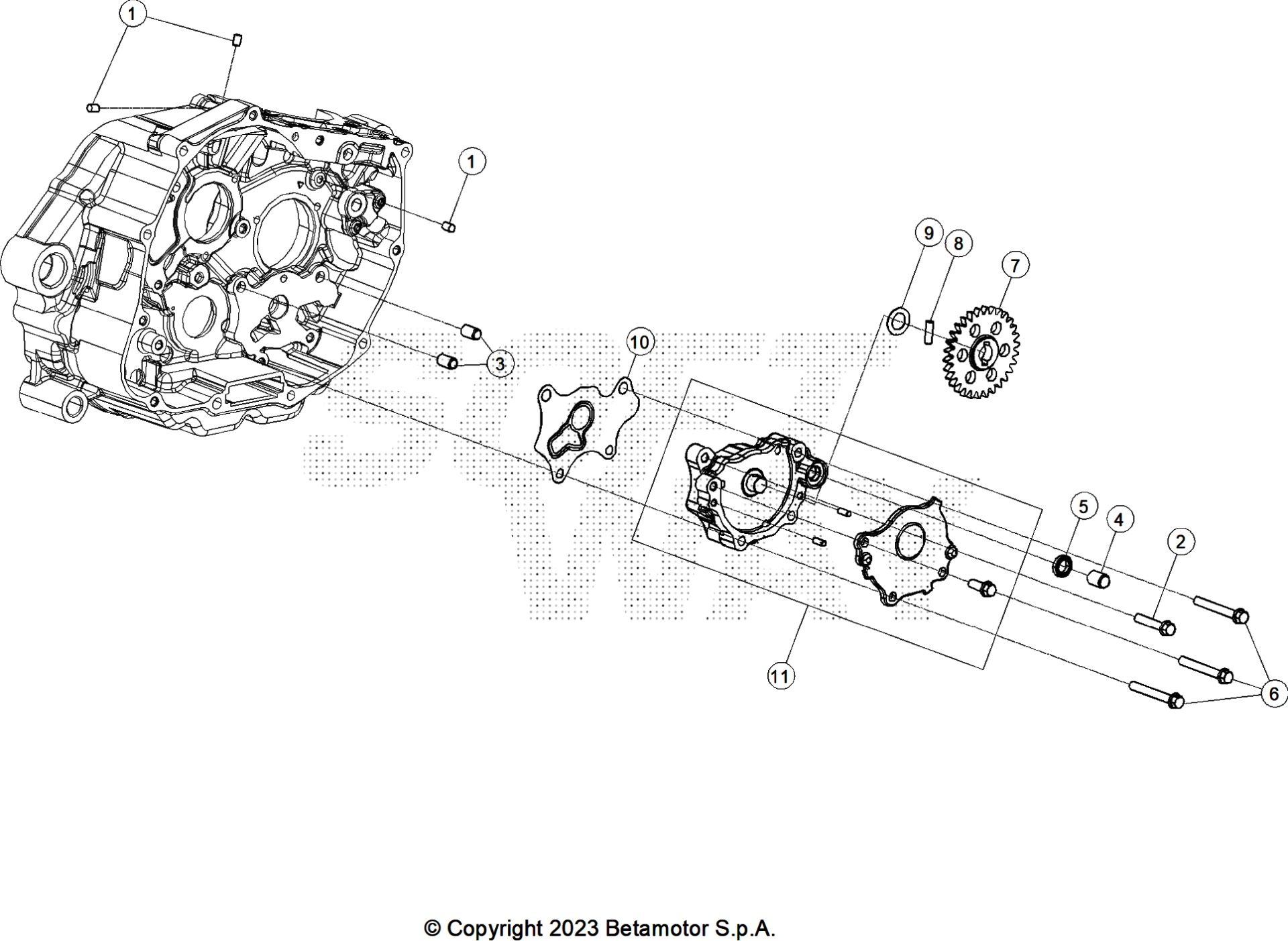 1
1
9
8
7
10
3
5
4
2
11
6
© Copyright 2023 Betamotor S.p.A.