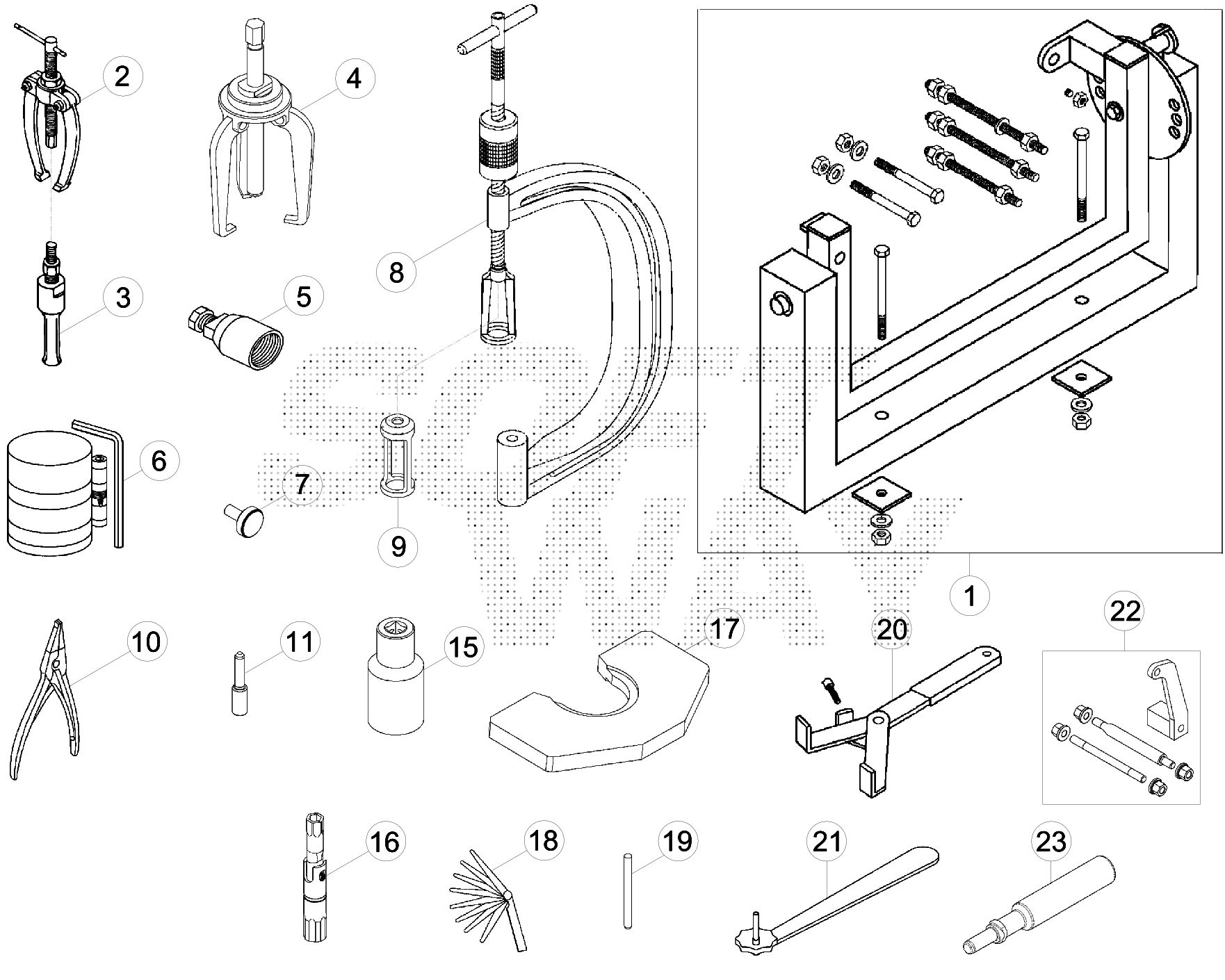 2
4
8
3
5
6
7
9
1
10
11
15
17
20
22
16
18
19
21
23