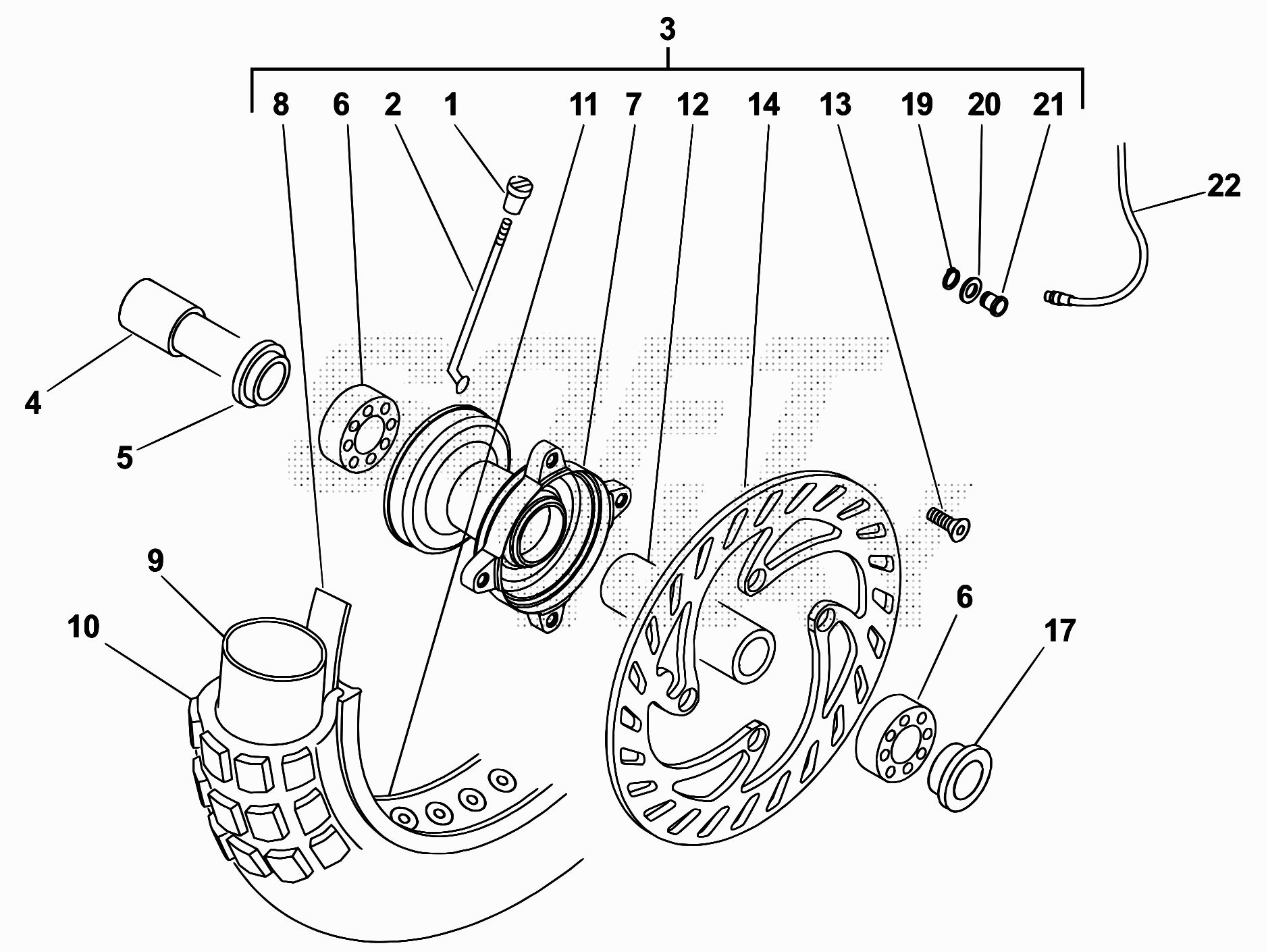 3
8
6
2
1
11
7
12
14
13
19
20
21
22
4
5
9
10
6
17