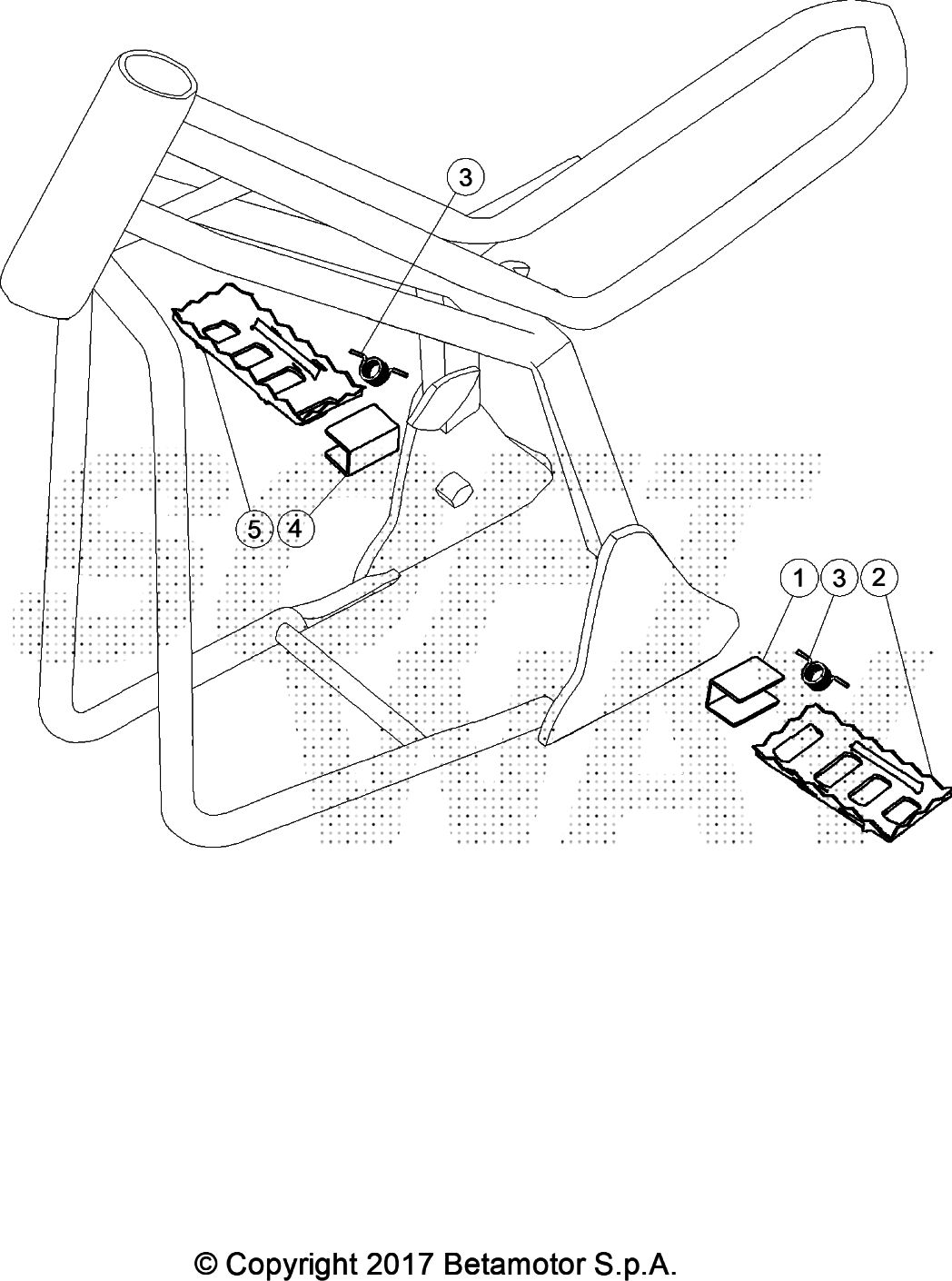 3

5 4

1 3 2

© Copyright 2017 Betamotor S.p.A.