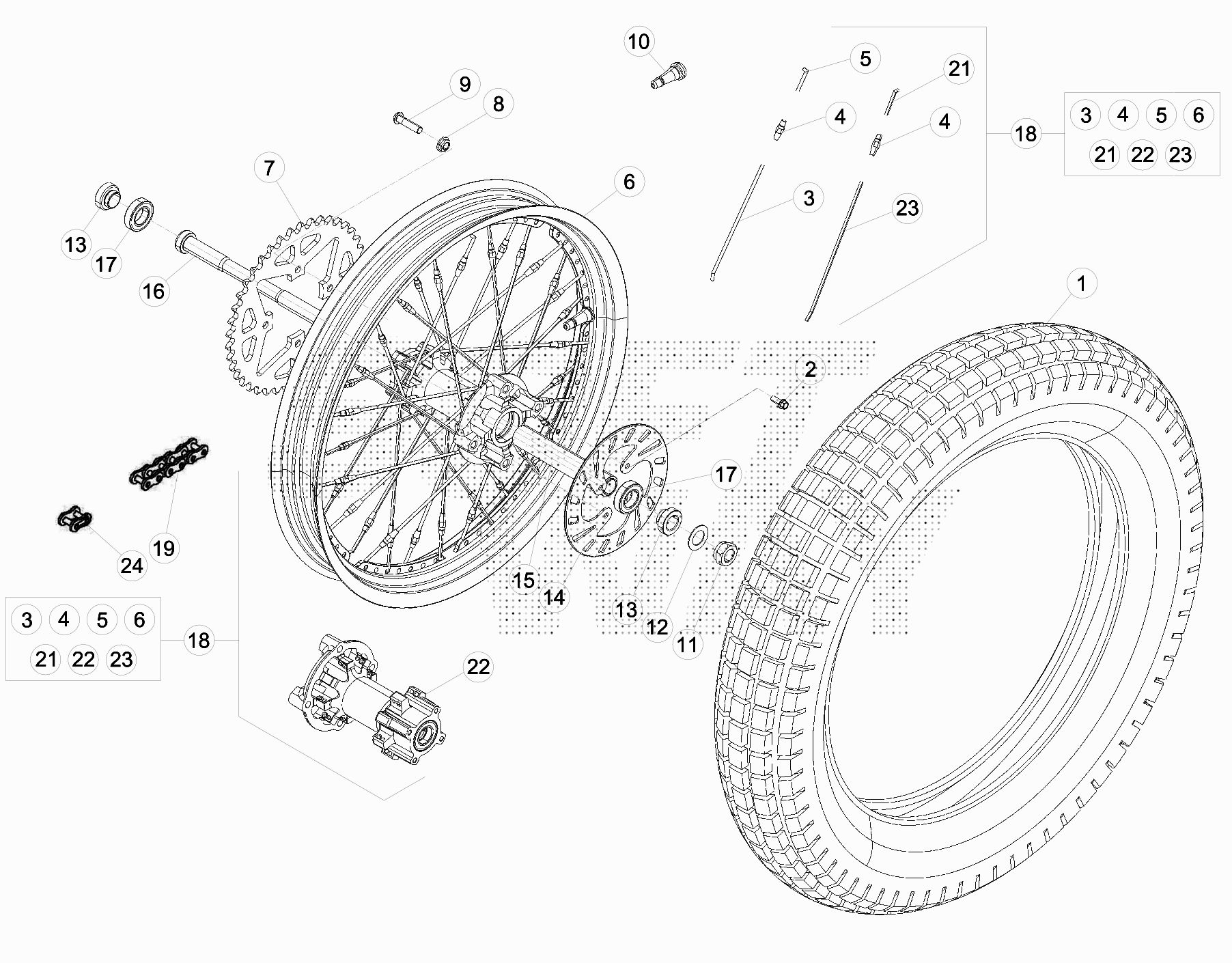 10
5
21
9
8
4
4
18
3 4 5 6
21 22 23
7
6
3
23
13
17
16
1
2
17
19
24
15
14
13
12
11
3 4 5 6
21 22 23
18
22