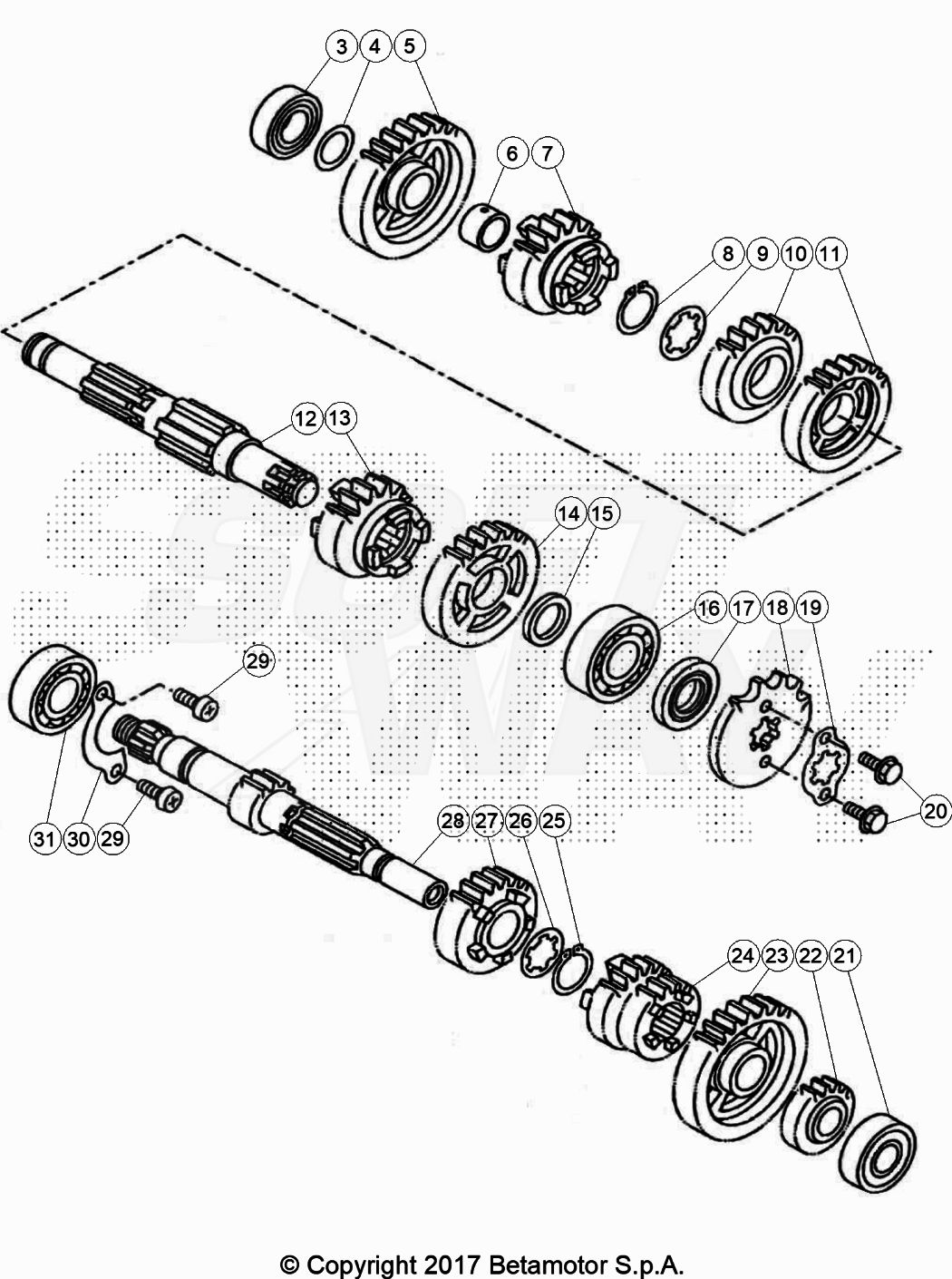 3 4 5
6 7
8 9 10 11
12 13
14 15
16 17 18 19
29
20
31 30 29
28 27 26 25
24 23 22 21
© Copyright 2017 Betamotor S.p.A.