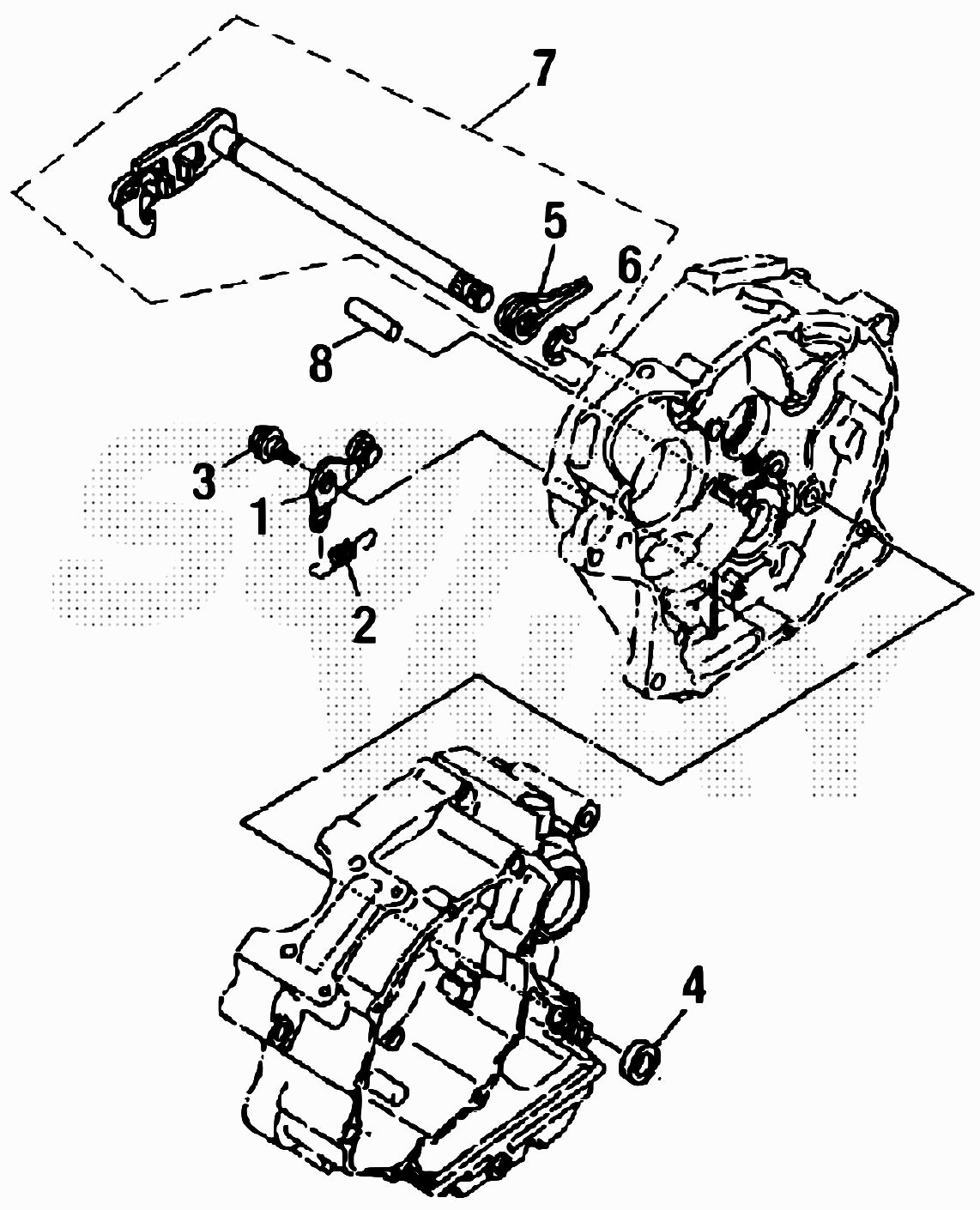 7
5
6
8
3
1
2
4