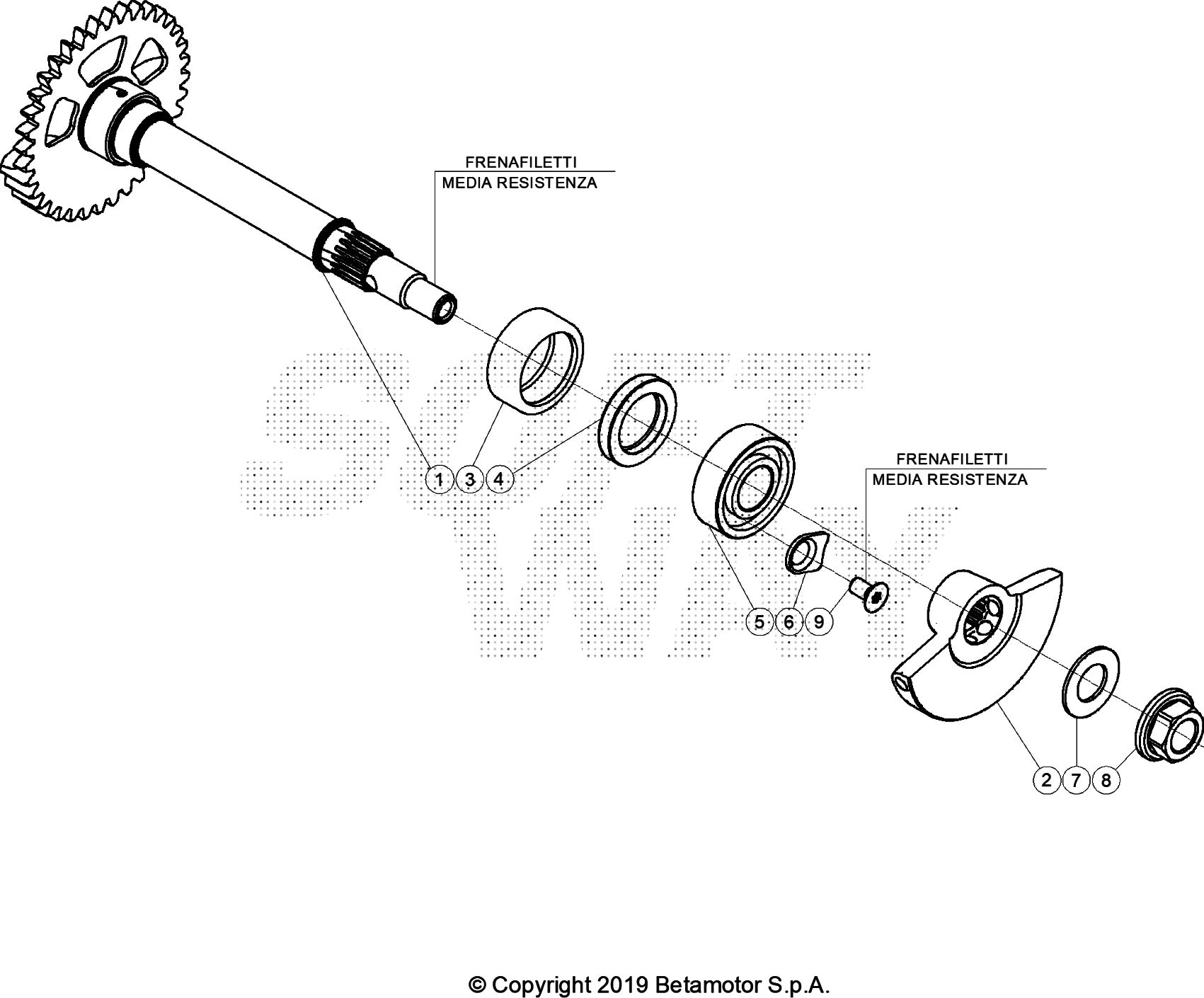 FRENAFILETTI
MEDIA RESISTENZA

1 3 4

FRENAFILETTI
MEDIA RESISTENZA

5 6 9

2 7 8

© Copyright 2019 Betamotor S.p.A.