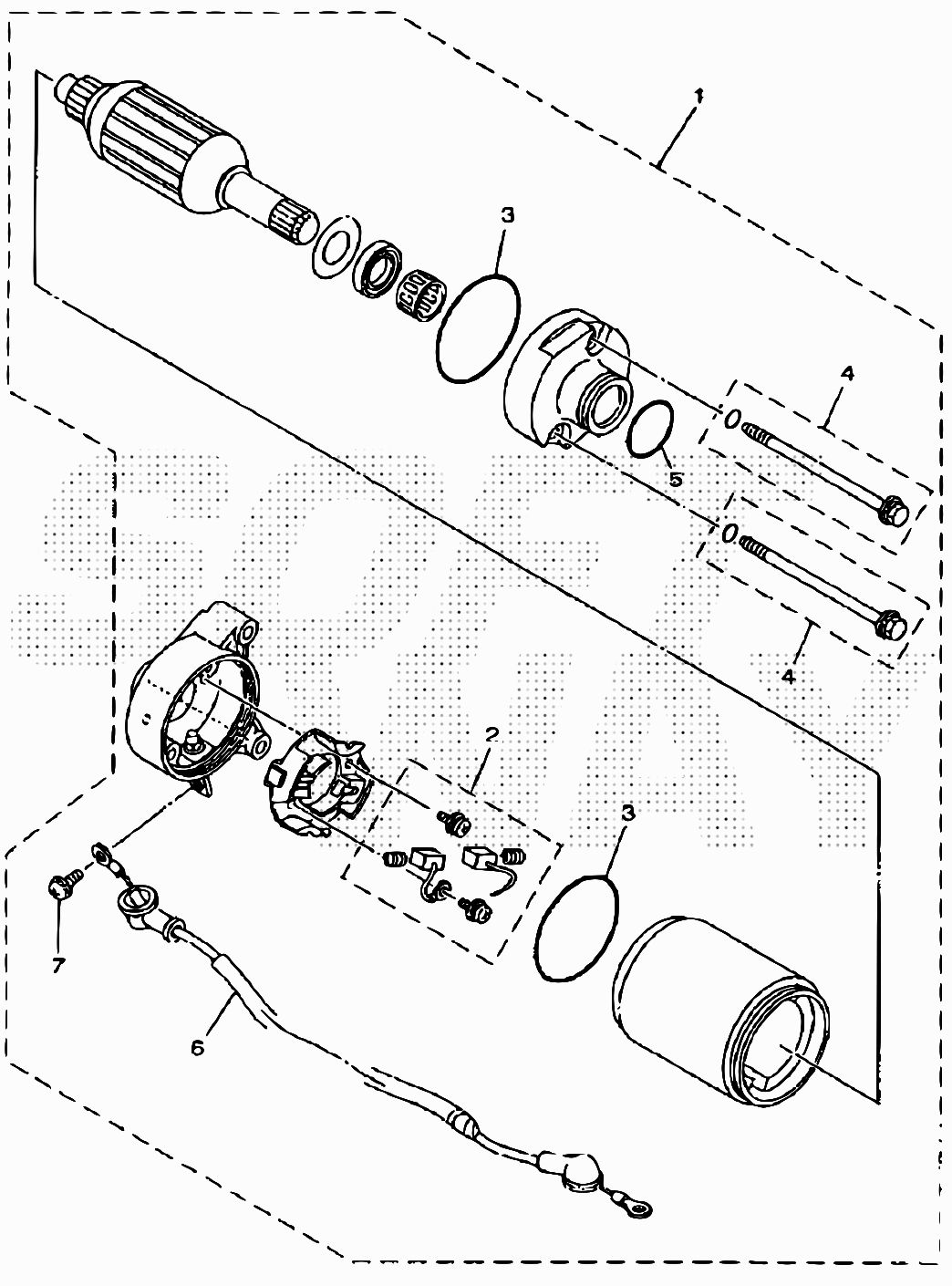 1
3
4
5
4
2
3
7
6