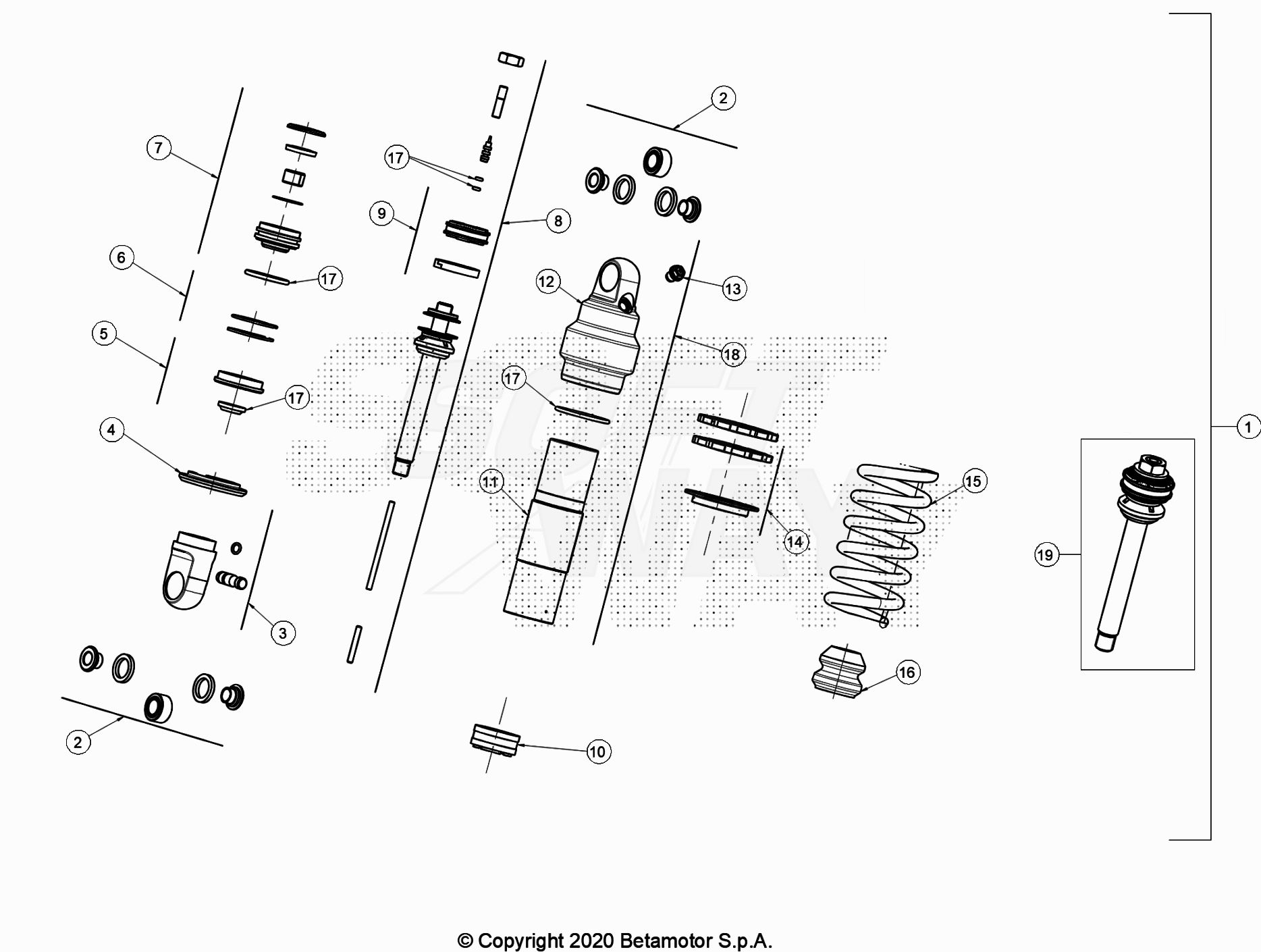 2
7
17
9
8
6
17
12
13
5
18
17
17
4
1
11
15
14
19
3
16
2
10
© Copyright 2020 Betamotor S.p.A.