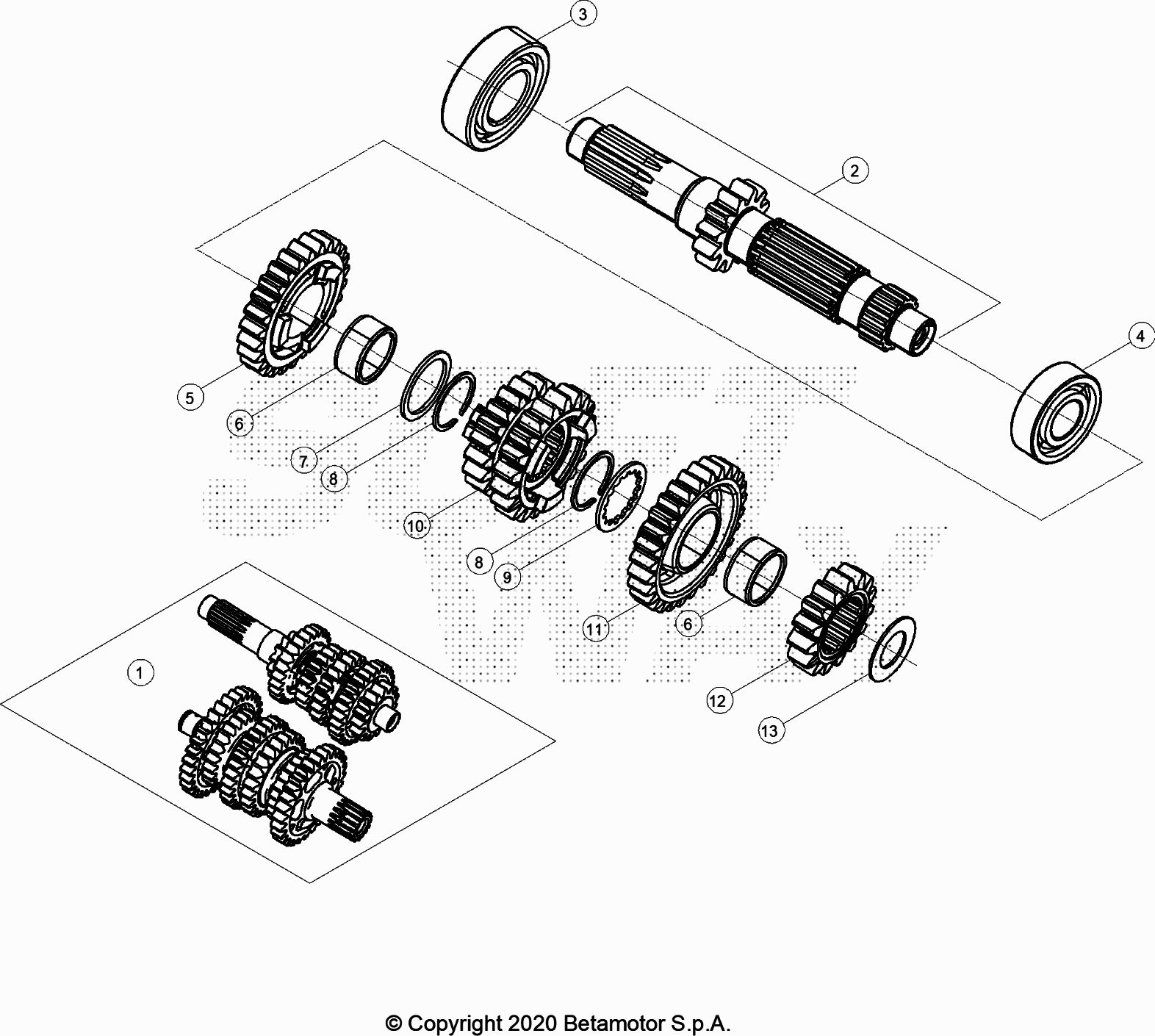 3
2
4
5
6
7
8
10
8
9
11
6
12
13
1

© Copyright 2020 Betamotor S.p.A.