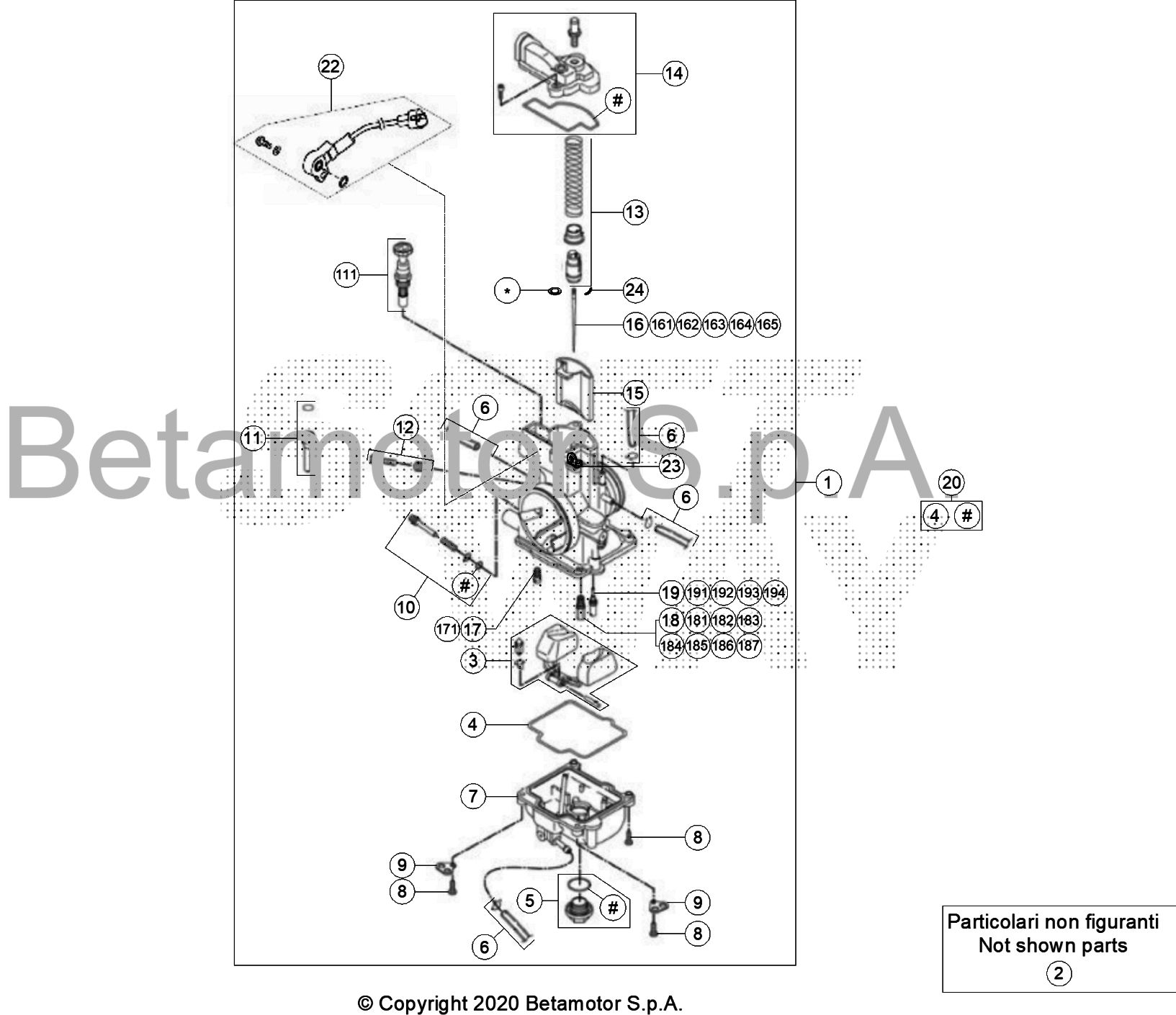 22
14
#
13
111
*
24
16 161 162 163 164 165
15
6
11
12
6
23
Betamotor S.p.A.
1
20
4 #
6
10
#
19 191 192 193 194
18 181 182 183
184 185 186 187
171 17
3
4
7
8
9
8
5
#
9
8
6

Particolari non figuranti
Not shown parts
2

© Copyright 2020 Betamotor S.p.A.