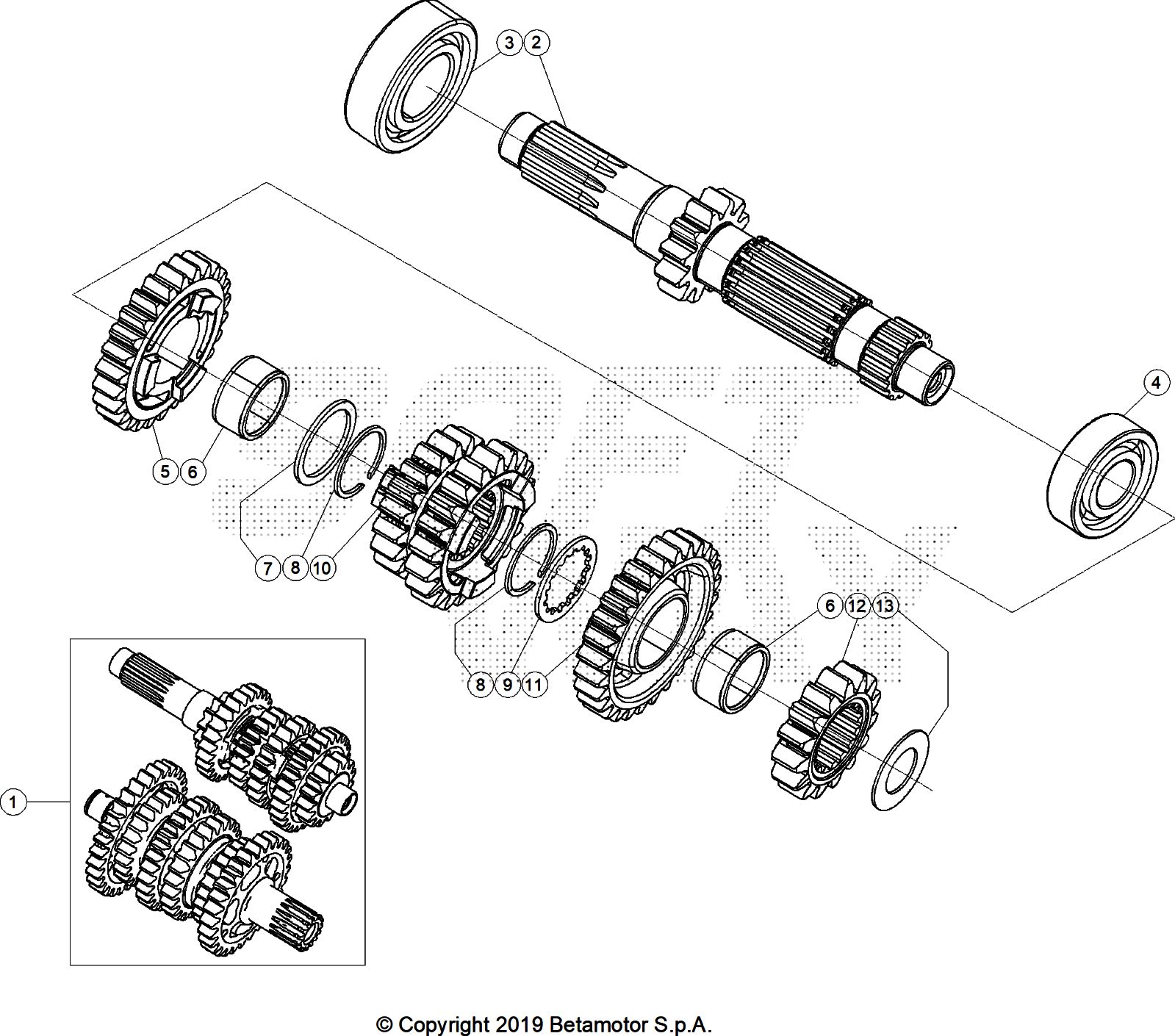 3 2

4

5 6

7 8 10

6 12 13

8 9 11

1

© Copyright 2019 Betamotor S.p.A.