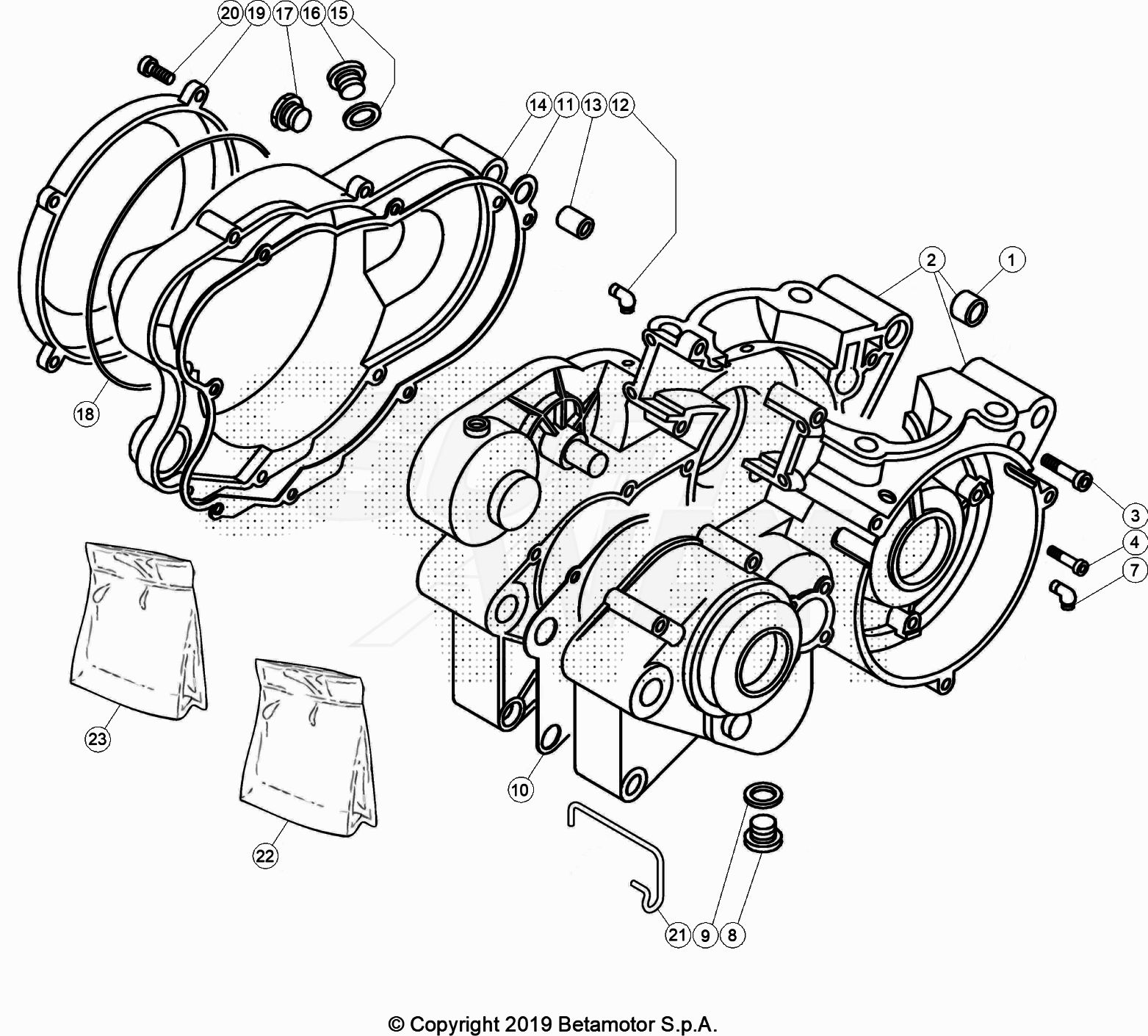 20 19 17 16 15

14 11 13 12

2 1

18

3

4

7

23

22

10

21 9 8

© Copyright 2019 Betamotor S.p.A.