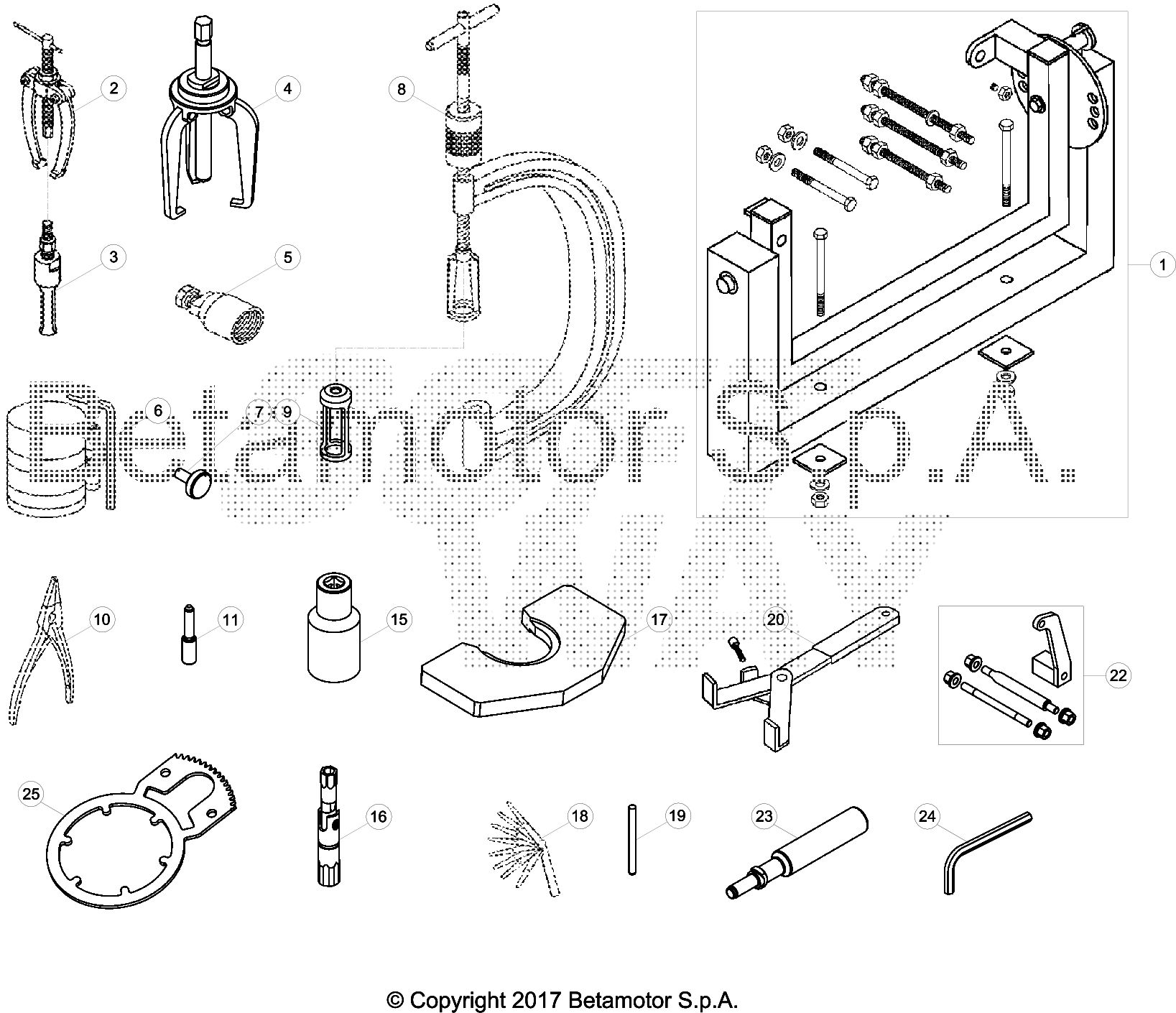 2
4
8
1
3
5
6
7
9
Betamotor S.p.A.
WAY
10
11
15
17
20
22
25
16
18
19
23
24
© Copyright 2017 Betamotor S.p.A.