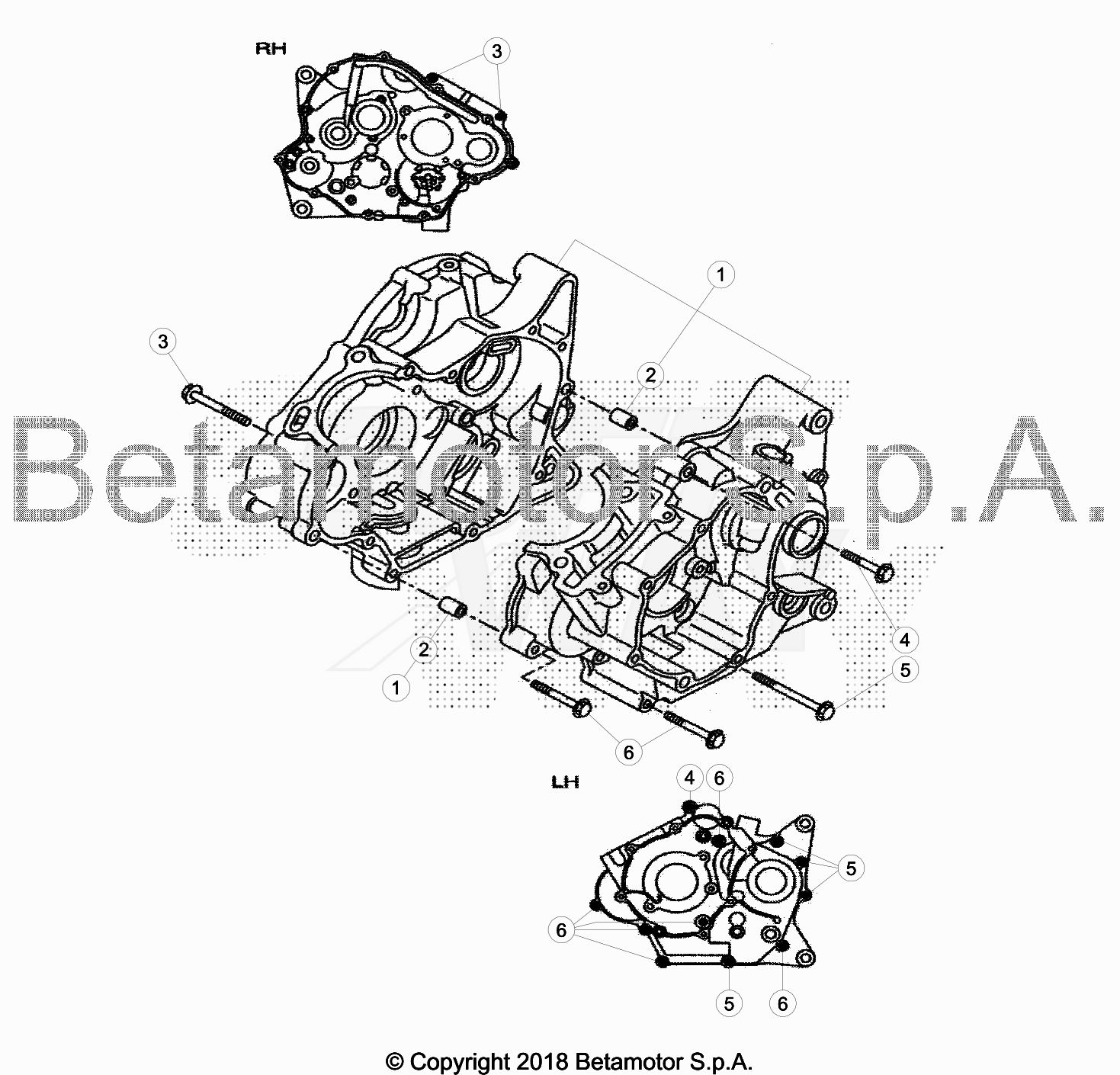 RH

3

1

3

2

Betamotor S.p.A.

4

2

5

1

6

LH

4 6

5

6

5 6

© Copyright 2018 Betamotor S.p.A.