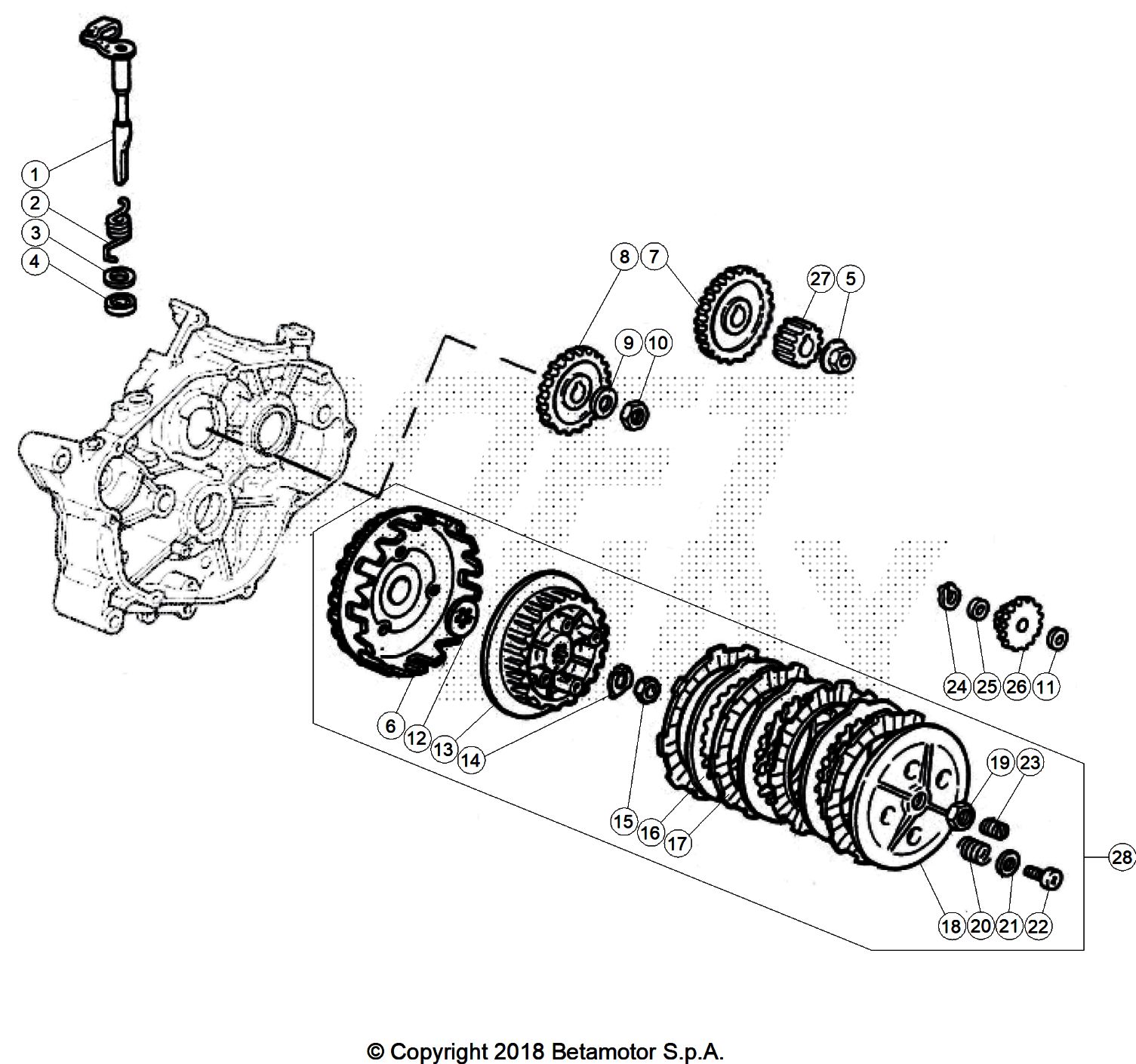 1
2
3
4
8
7
27
5
9
10
24
25
26
11
6
12
13
14
15
16
17
19
23
28
18
20
21
22

© Copyright 2018 Betamotor S.p.A.