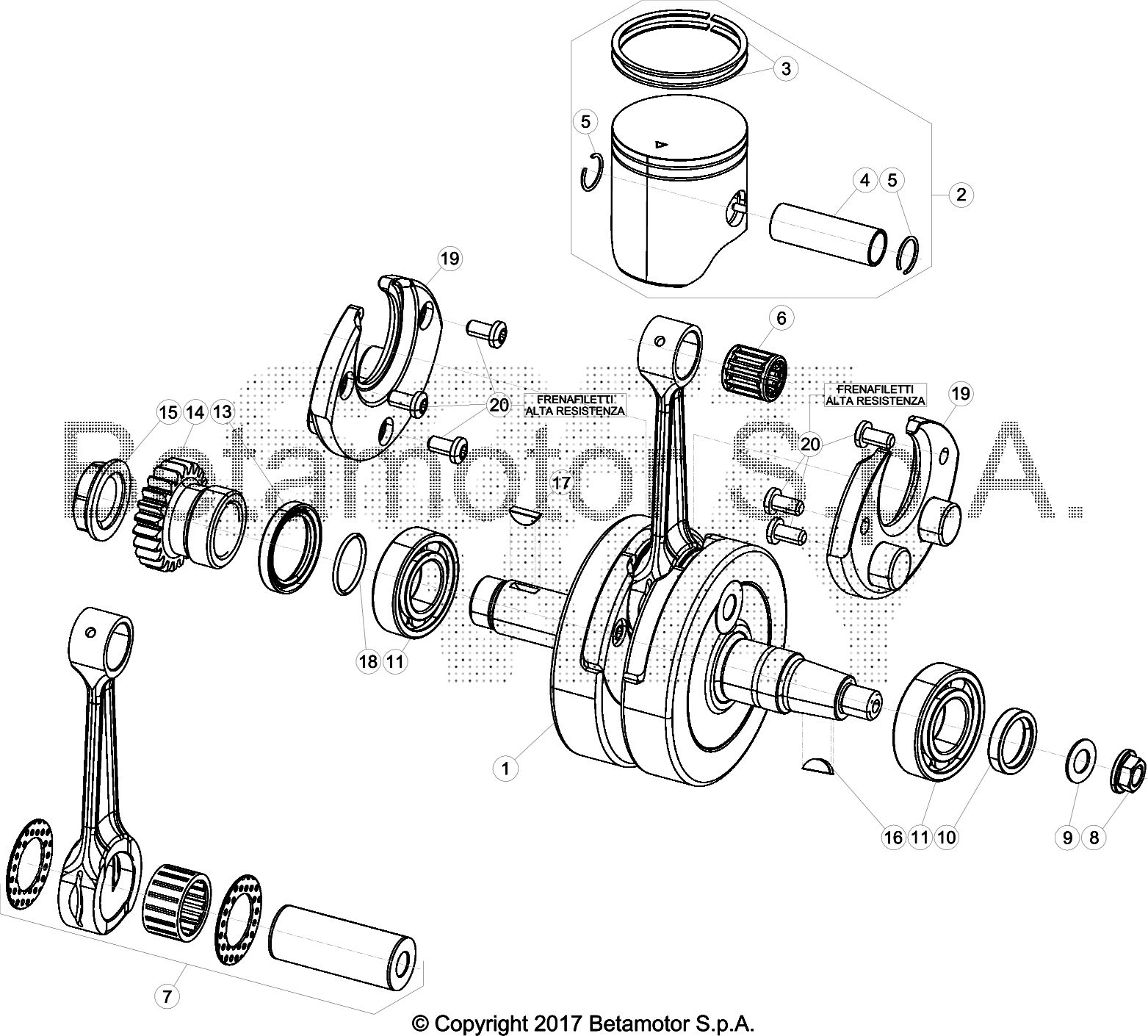 3
5
4
5
2
19
6
FRENAFILETTI ALTA RESISTENZA
20
FRENAFILETTI ALTA RESISTENZA
19
15 14 13
20
17
Betamotor S.p.A.
18 11
1
16 11 10
9 8
7
© Copyright 2017 Betamotor S.p.A.