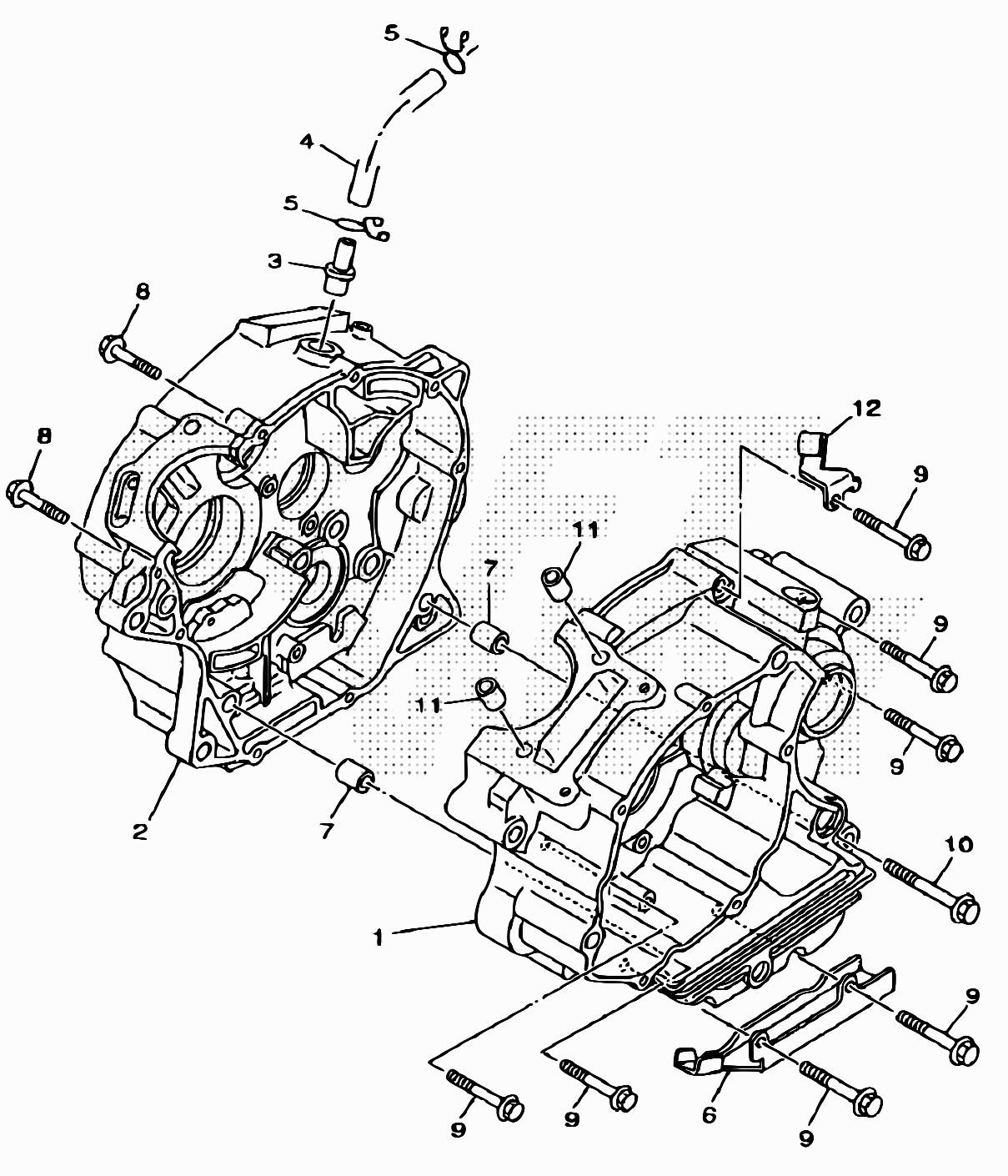 5
4
5
3
8
8
12
9
11
7
9
11
9
2
7
10
1
9
9
9
6
9