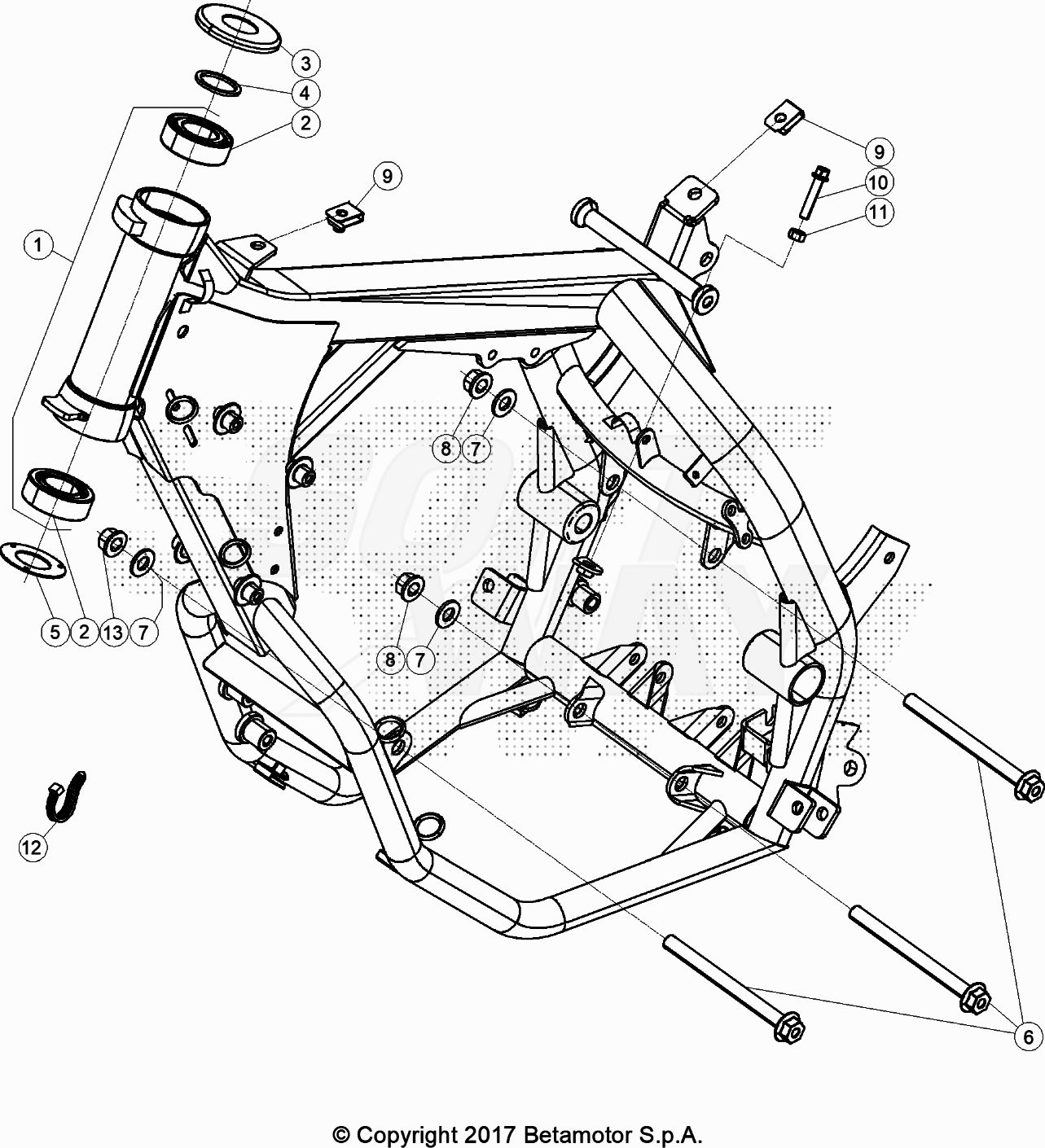 3
4
2
9
9
10
11
1
8
7
5
2
13
7
8
7
12
6
© Copyright 2017 Betamotor S.p.A.