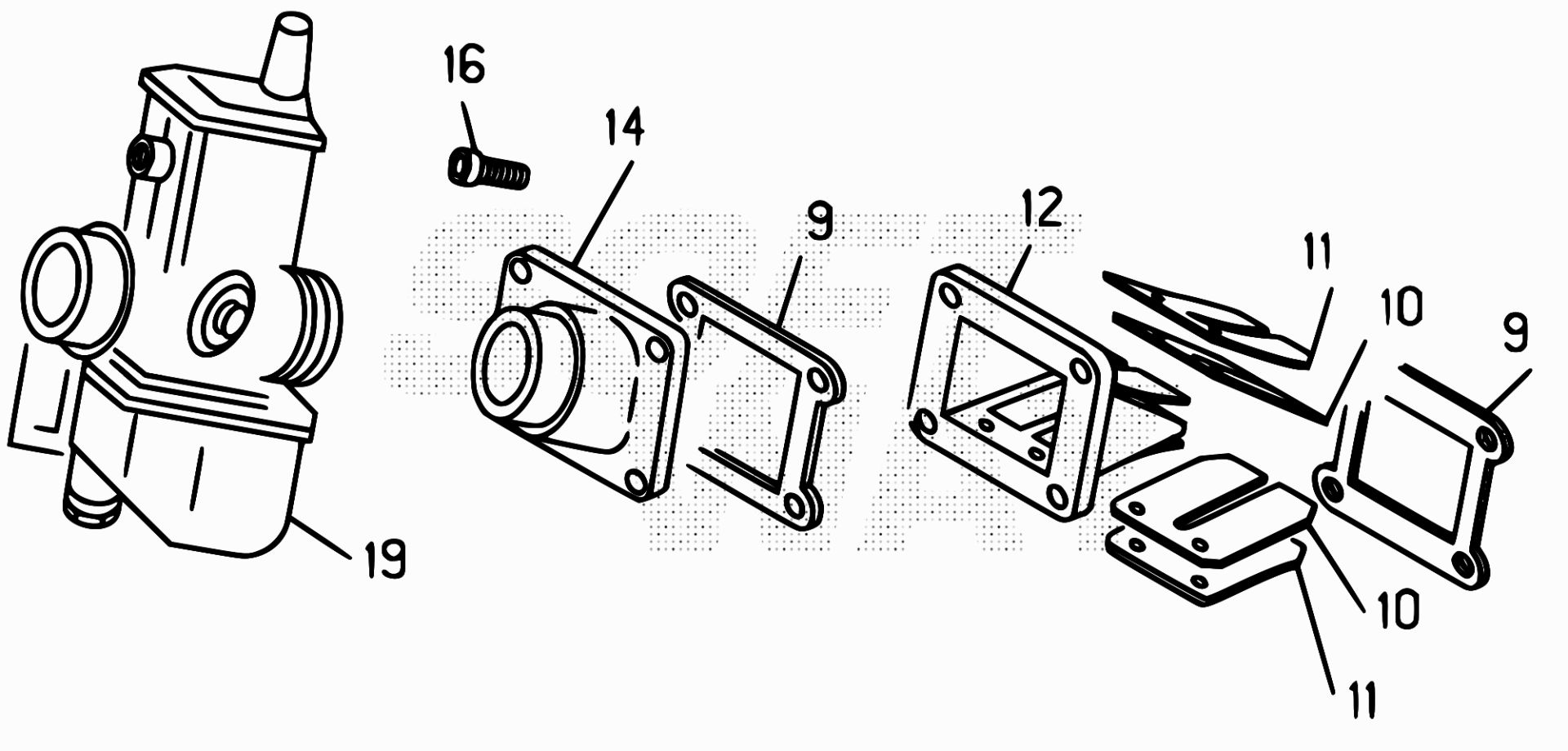 16
14
9
12
11
10
9
19
10
11