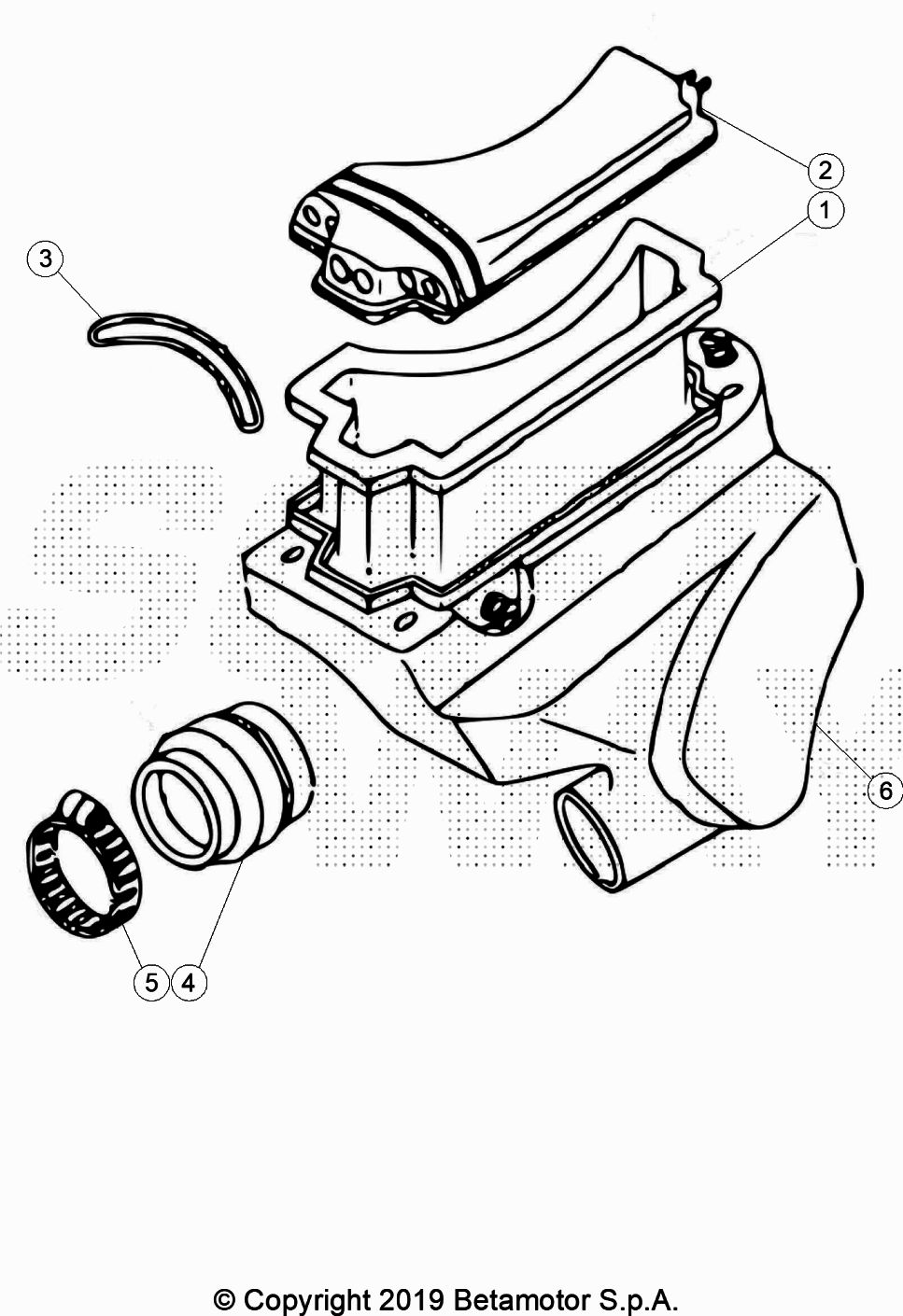 2
1
3
6
5
4
© Copyright 2019 Betamotor S.p.A.