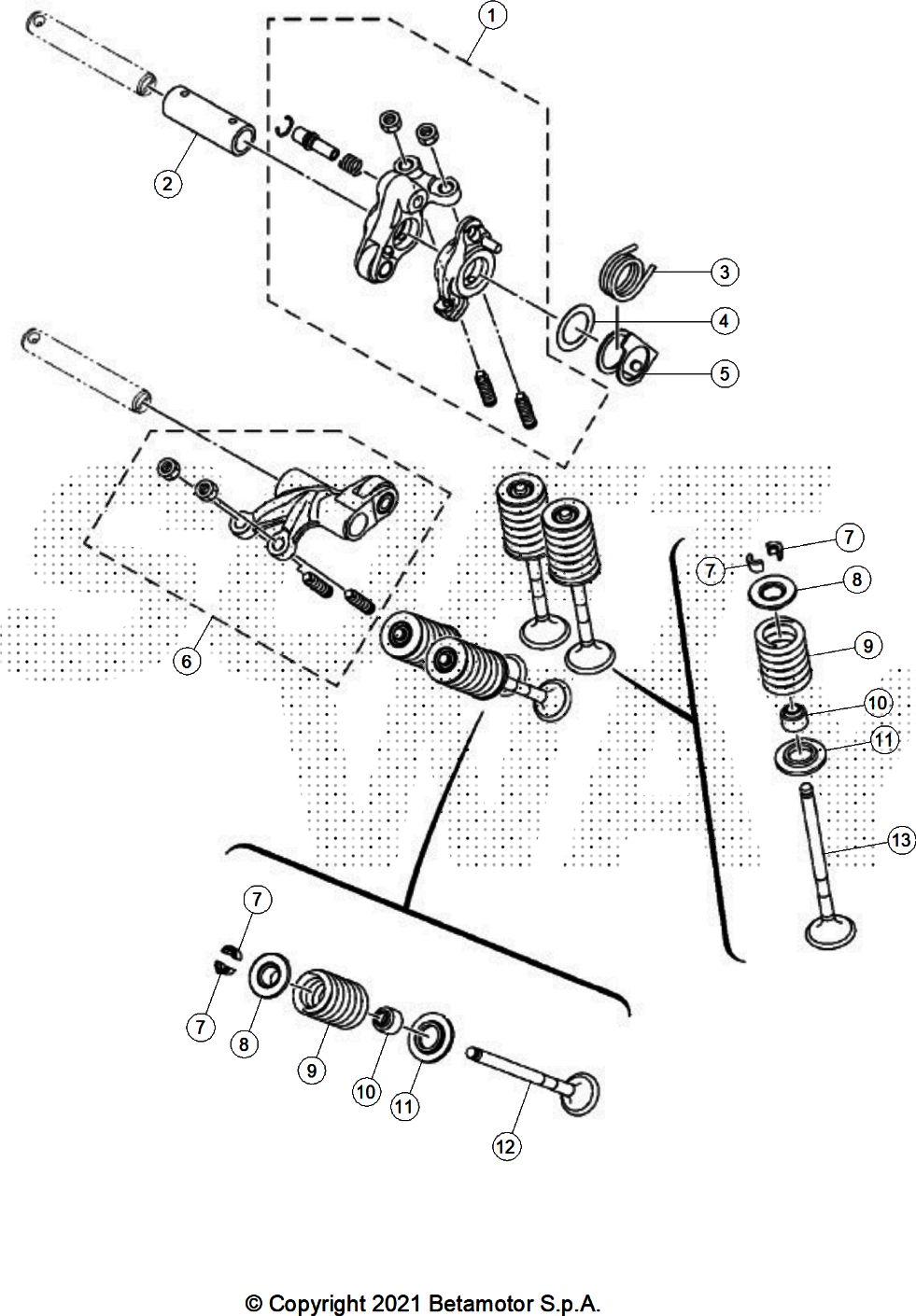 1
2
3
4
5
6
7
7
8
9
10
11
13
7
7
8
9
10
11
12

© Copyright 2021 Betamotor S.p.A.