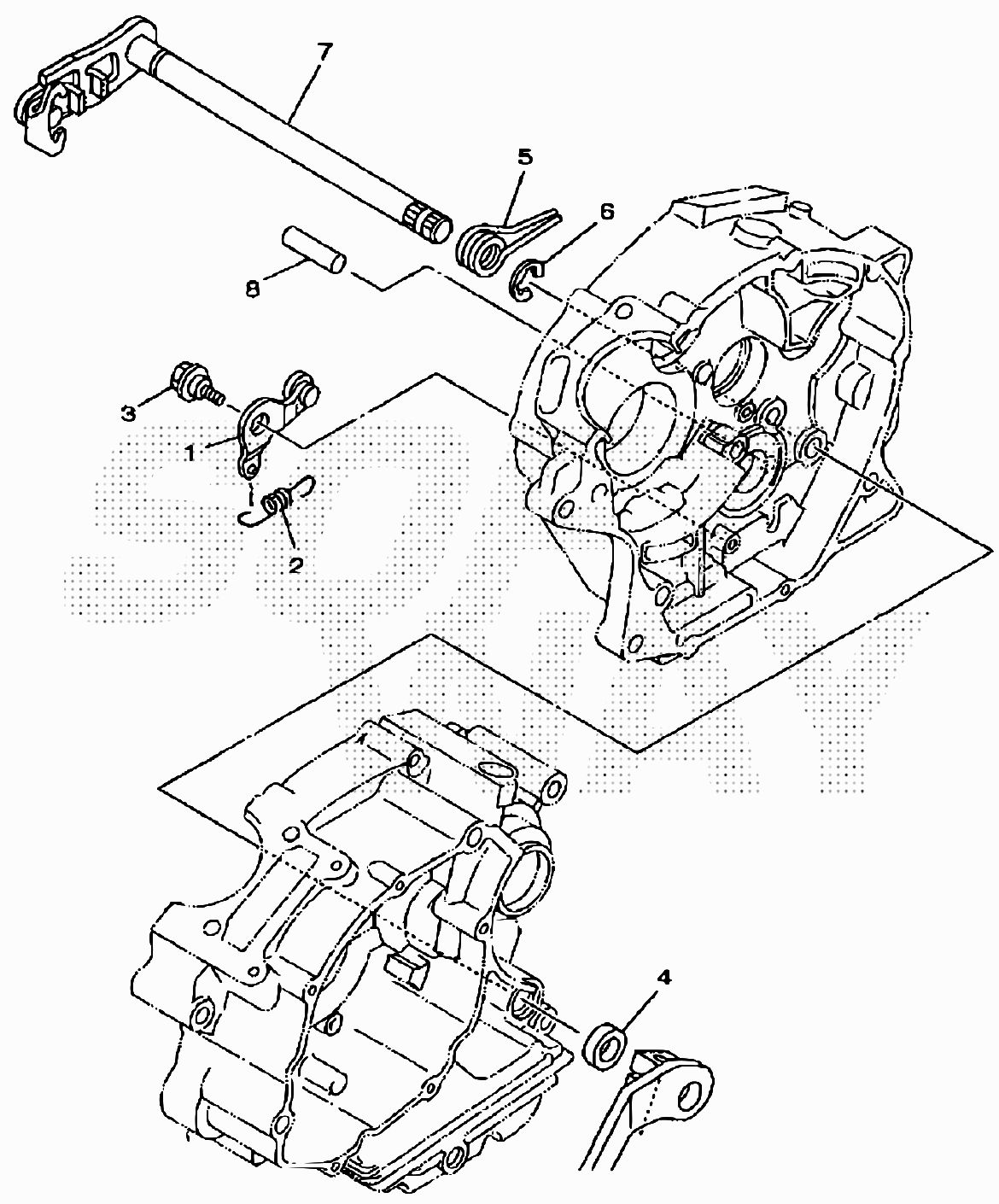 7
5
6
8
3
1
2
4