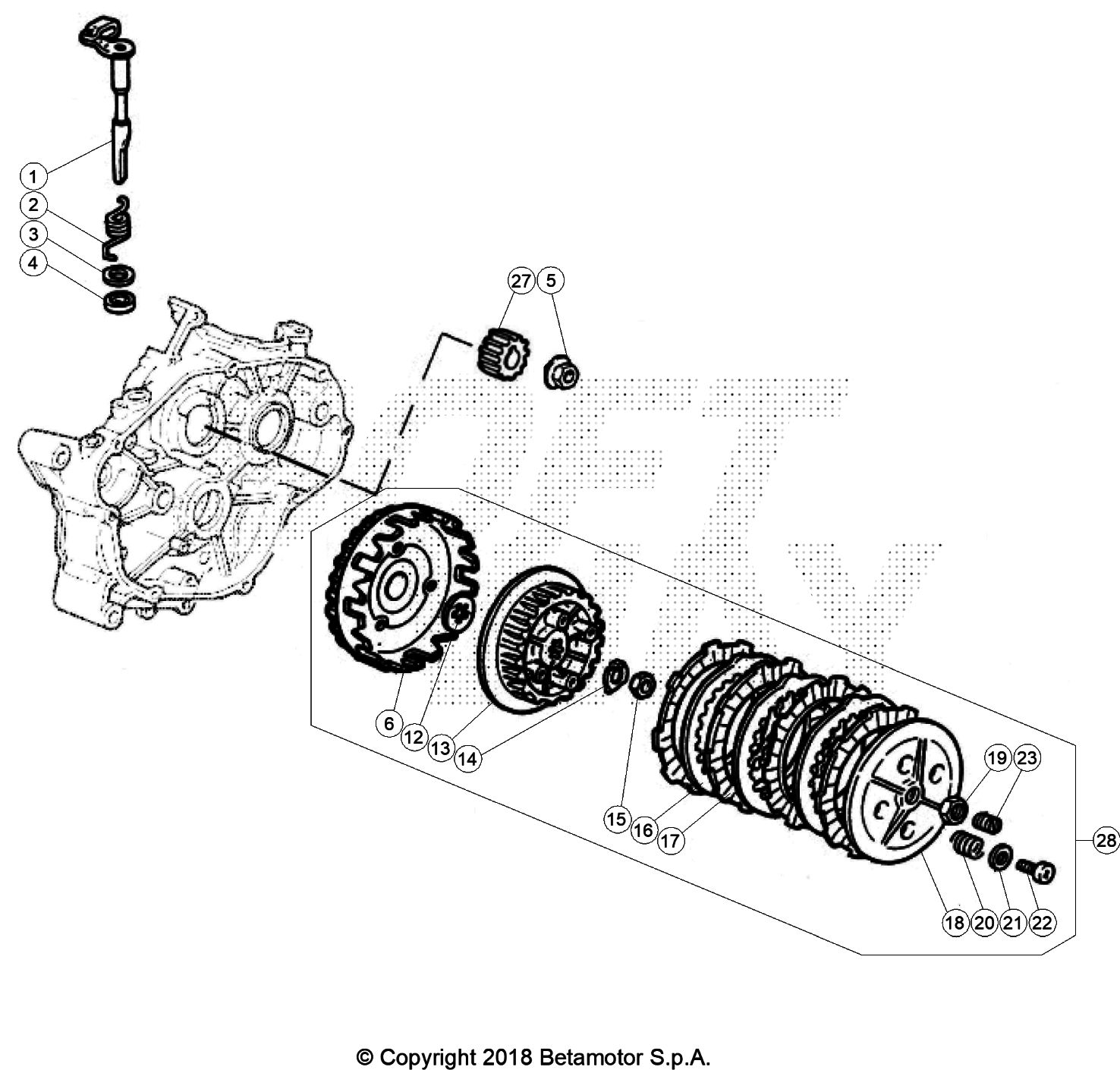 1
2
3
4
27 5
6
12
13
14
15
16
17
19 23
28
18 20 21 22

© Copyright 2018 Betamotor S.p.A.