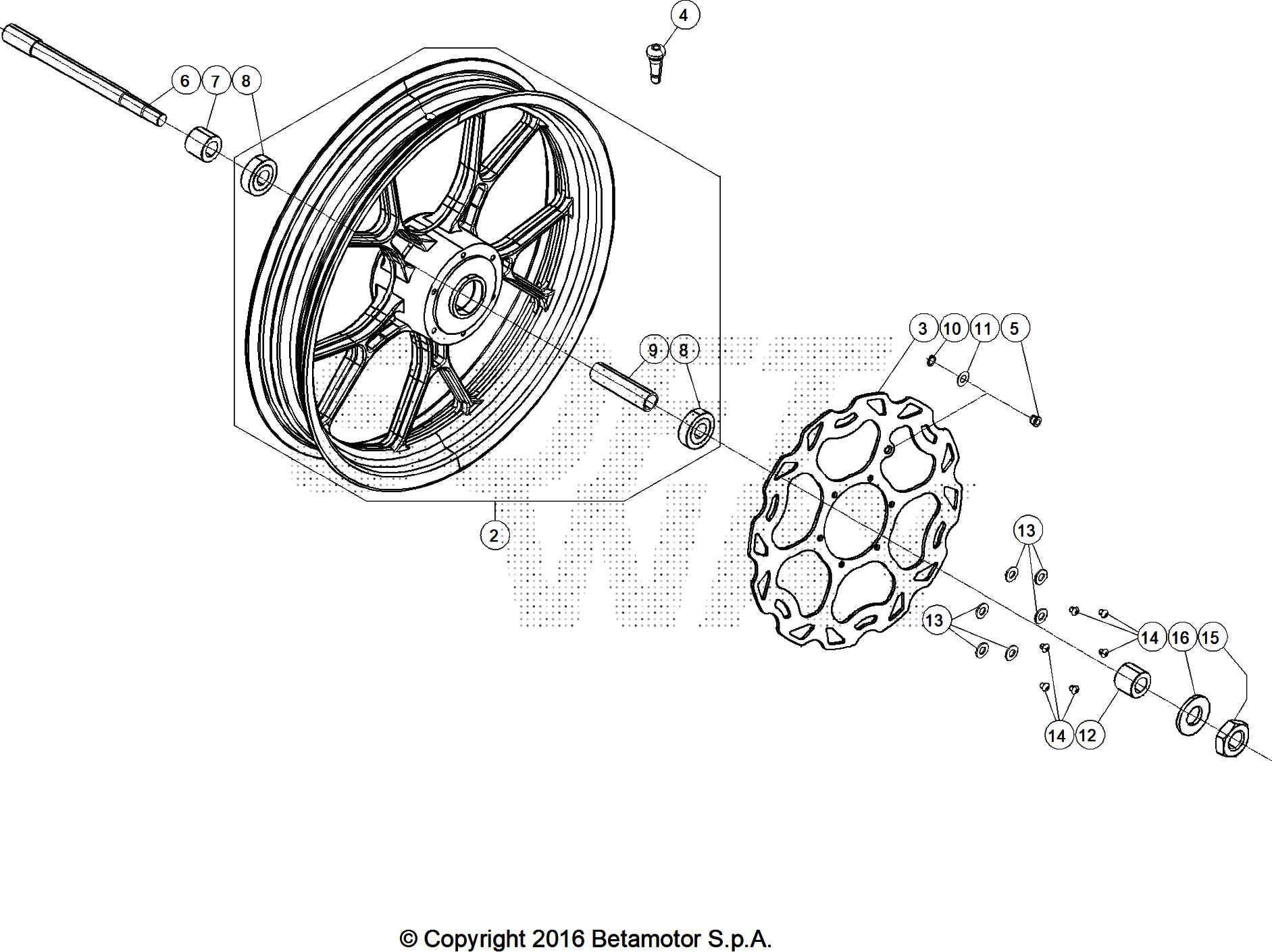 4

6 7 8

3 10 11 5

9 8

2

13

13

14 16 15

14 12

© Copyright 2016 Betamotor S.p.A.