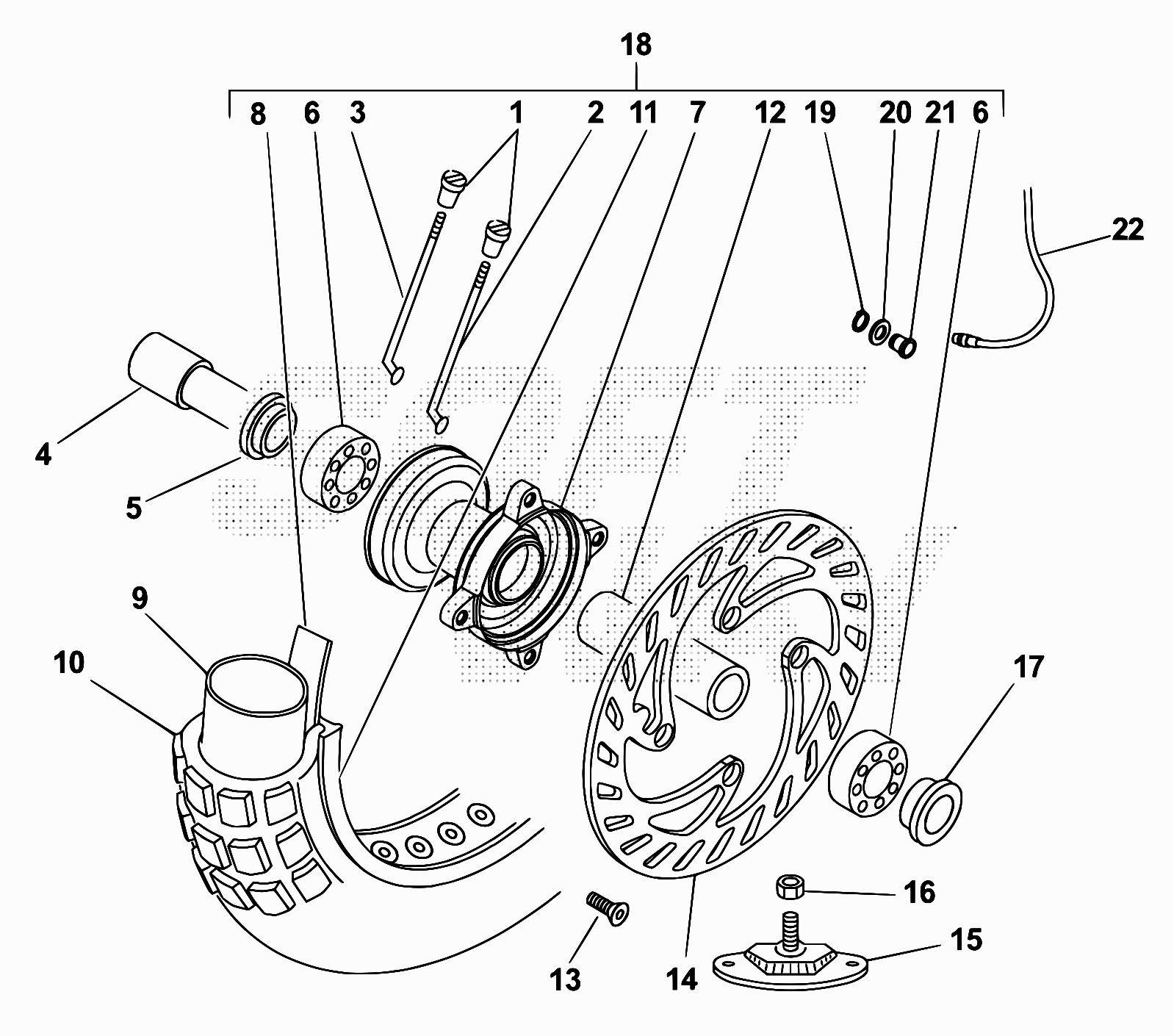 18
8 6 3 1 2 11 7 12 19 20 21 6
22
4
5
9
10
17
16
15
13
14