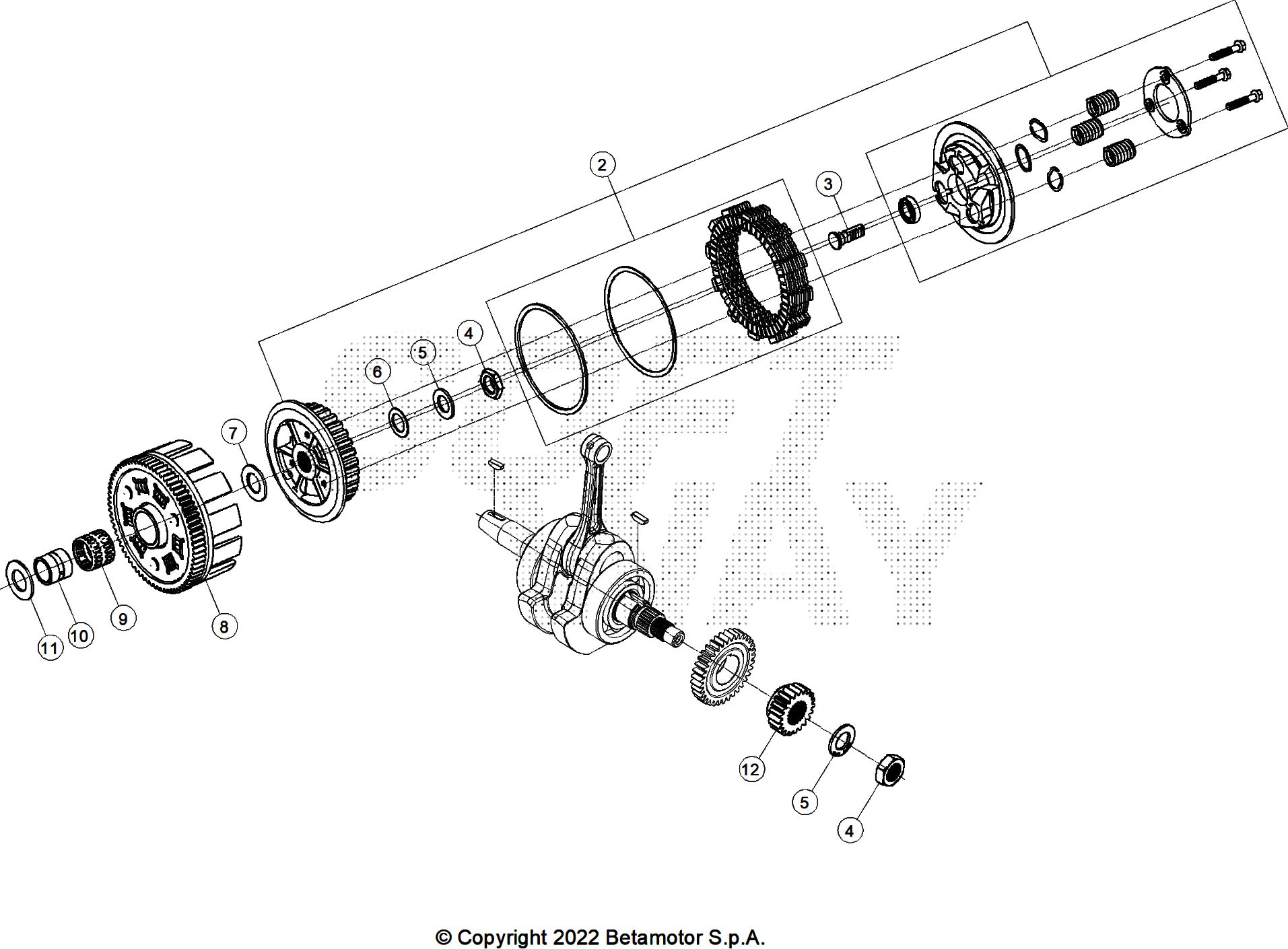 2
3
4
5
6
7
8
9
10
11
12
5
4
© Copyright 2022 Betamotor S.p.A.